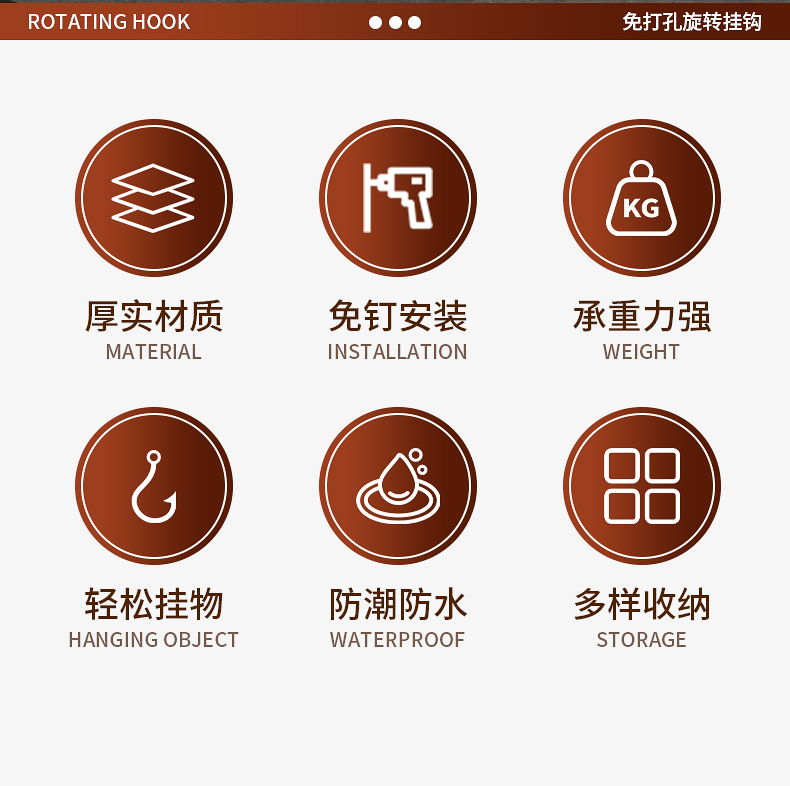 ROTATING HOOK

免打孔旋转挂钩

KG

厚实材质
MATERIAL

免钉安装
INSTALLATION

承重力强
WEIGHT

轻松挂物
HANGING OBJECT

防潮防水
WATERPROOF

多样收纳
STORAGE