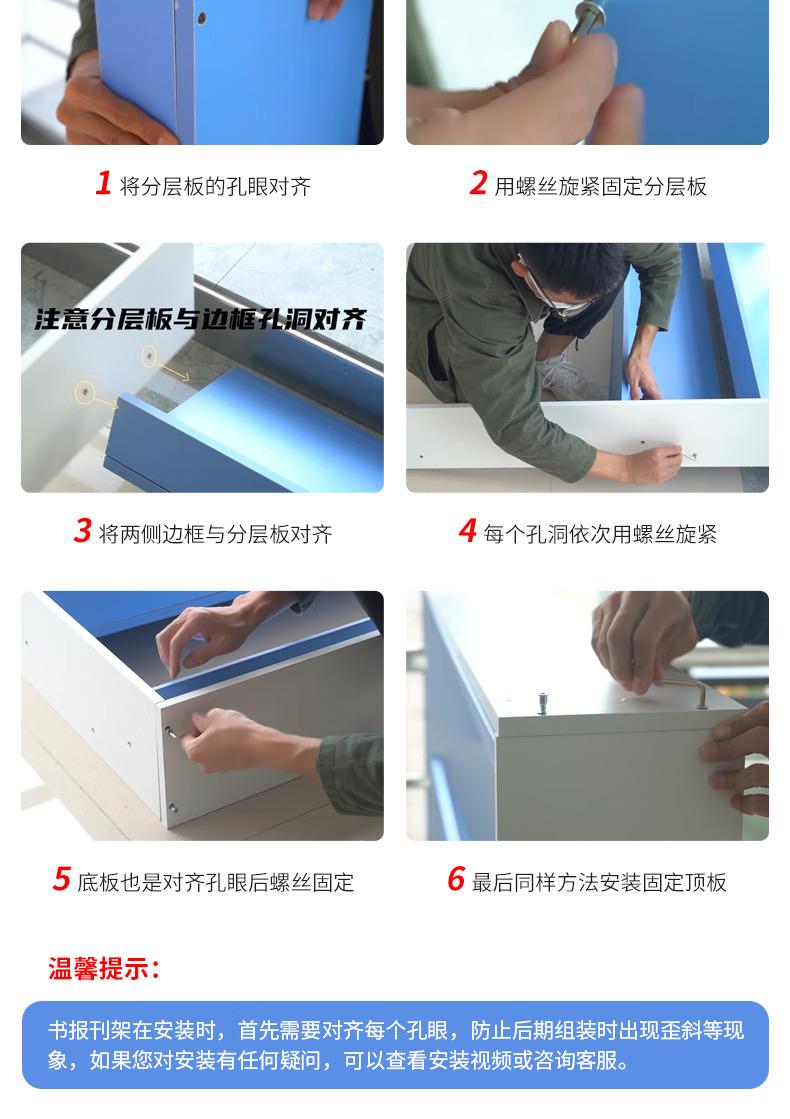 1 将分层板的孔眼对齐

2 用螺丝旋紧固定分层板

注意分层板与边框孔洞对齐

3 将两侧边框与分层板对齐

4 每个孔洞依次用螺丝旋紧

5 底板也是对齐孔眼后螺丝固定

6 最后同样方法安装固定顶板

温馨提示：

书报刊架在安装时，首先需要对齐每个孔眼，防止后期组装时出现歪斜等现象，如果您对安装有任何疑问，可以查看安装视频或咨询客服。