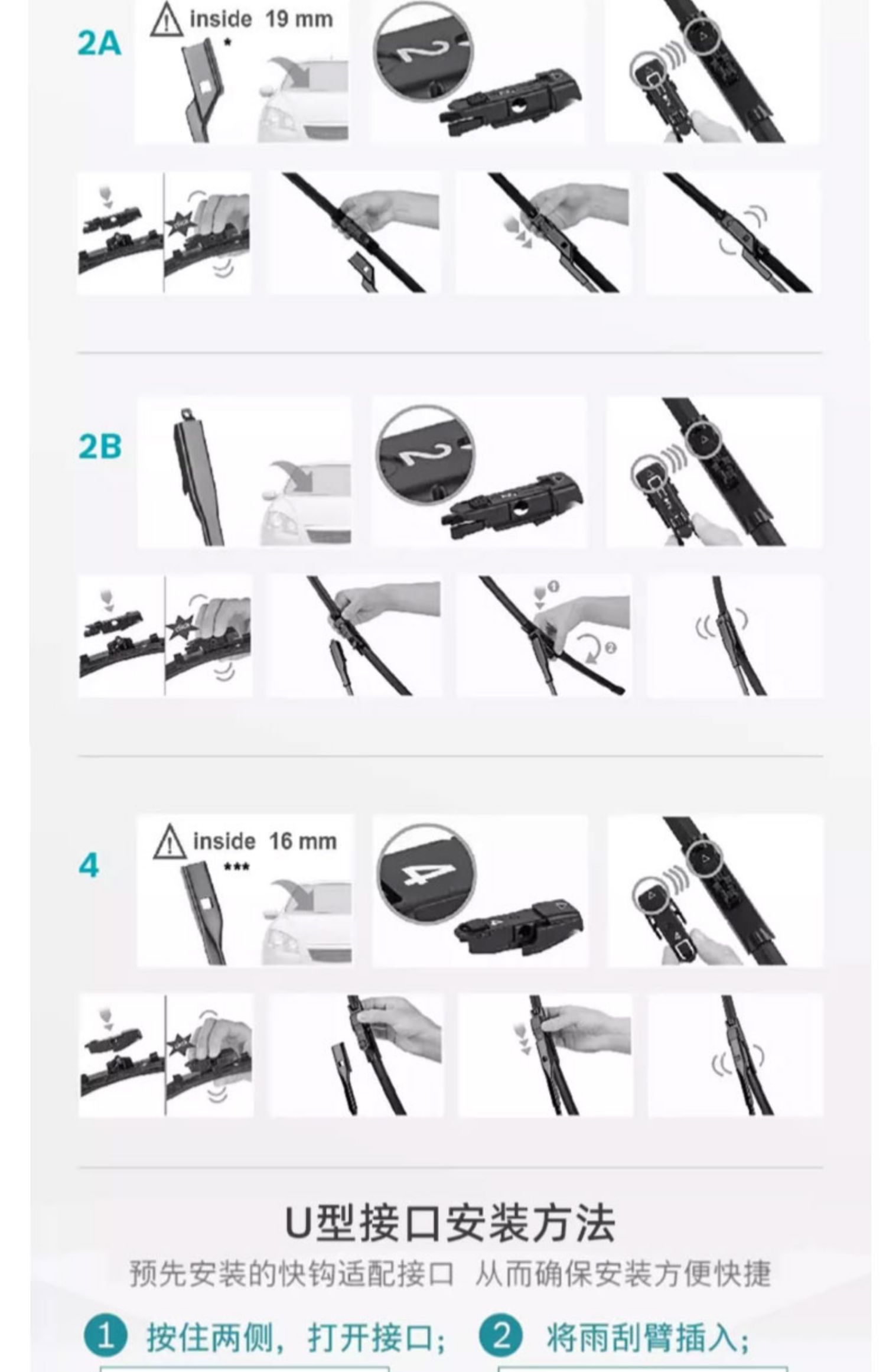 2A

inside 19 mm
*

2

2B

2

4

inside 16 mm
***

4

U型接口安装方法

预先安装的快钩适配接口 从而确保安装方便快捷

1 按住两侧，打开接口；

2 将雨刮臂插入；