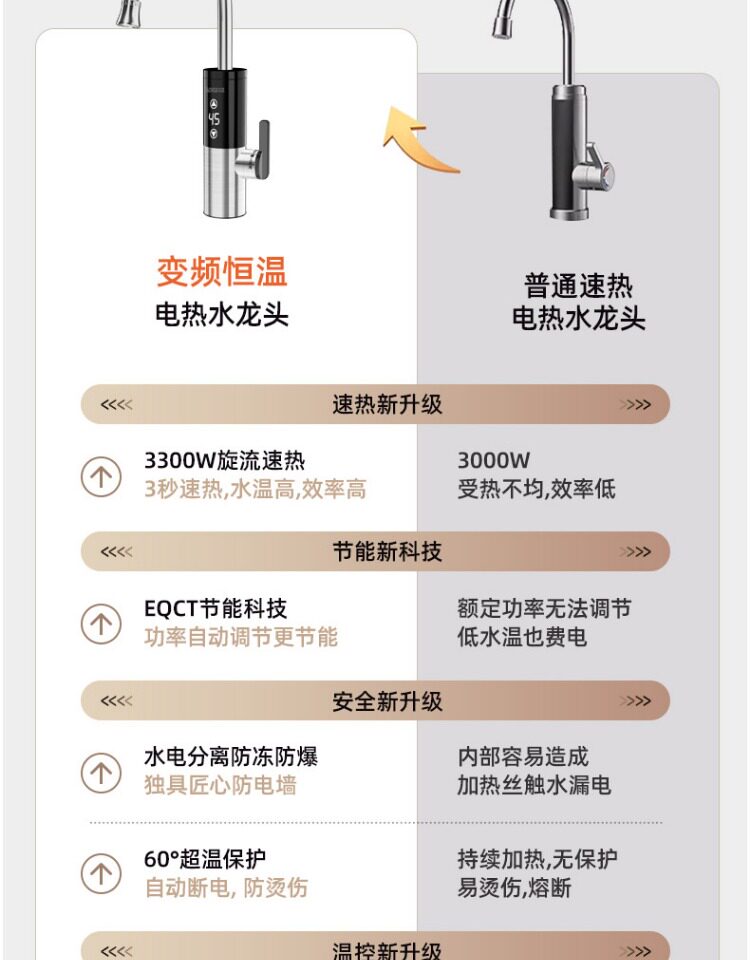 45

变频恒温
电热水龙头

普通速热
电热水龙头

<<<< 速热新升级 >>>>

3300W旋流速热
3秒速热,水温高,效率高

3000W
受热不均,效率低

<<<< 节能新科技 >>>>

EQCT节能科技
功率自动调节更节能

额定功率无法调节
低水温也费电

<<<< 安全新升级 >>>>

水电分离防冻防爆
独具匠心防电墙

内部容易造成
加热丝触水漏电

60°超温保护
自动断电, 防烫伤

持续加热,无保护
易烫伤,熔断

<<<< 温控新升级 >>>>