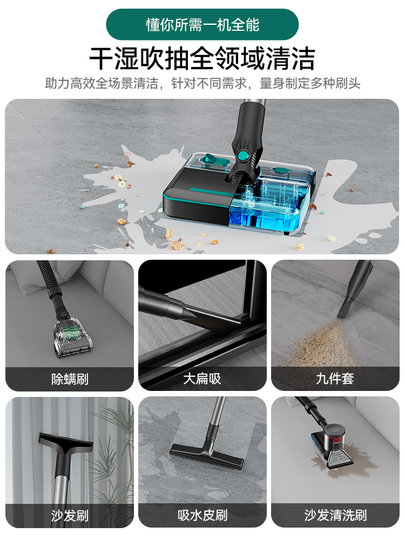 懂你所需一机全能

干湿吹抽全领域清洁

助力高效全场景清洁，针对不同需求，量身制定多种刷头

除螨刷

大扁吸

九件套

沙发刷

吸水皮刷

沙发清洗刷