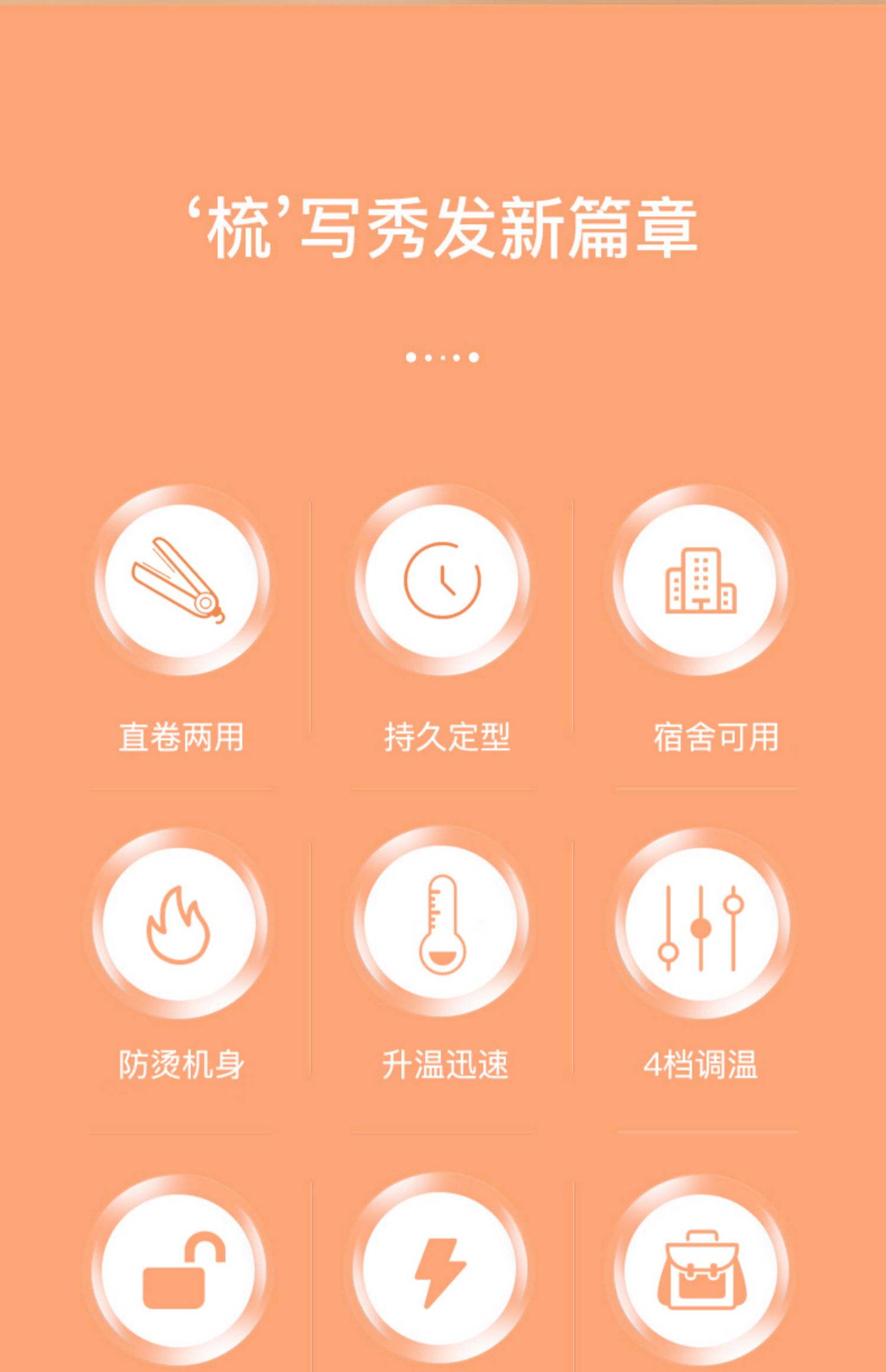 ‘梳’写秀发新篇章

直卷两用

持久定型

宿舍可用

防烫机身

升温迅速

4档调温