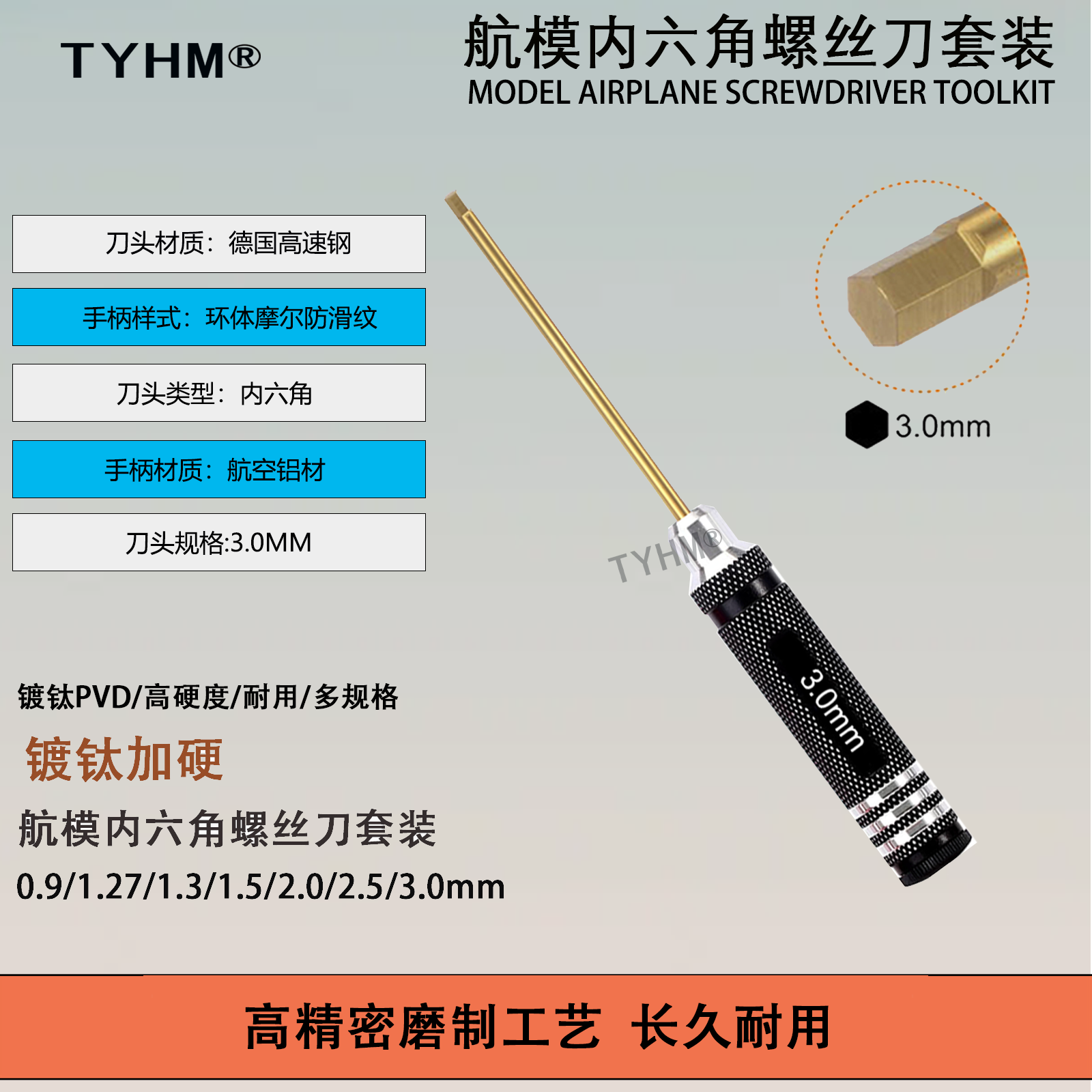 TYHM®

航模内六角螺丝刀套装
MODEL AIRPLANE SCREWDRIVER TOOLKIT

刀头材质：德国高速钢

手柄样式：环体摩尔防滑纹

刀头类型：内六角

手柄材质：航空铝材

刀头规格:3.0MM

3.0mm

TYHM®

3.0mm

镀钛PVD/高硬度/耐用/多规格

镀钛加硬

航模内六角螺丝刀套装

0.9/1.27/1.3/1.5/2.0/2.5/3.0mm

高精密磨制工艺 长久耐用