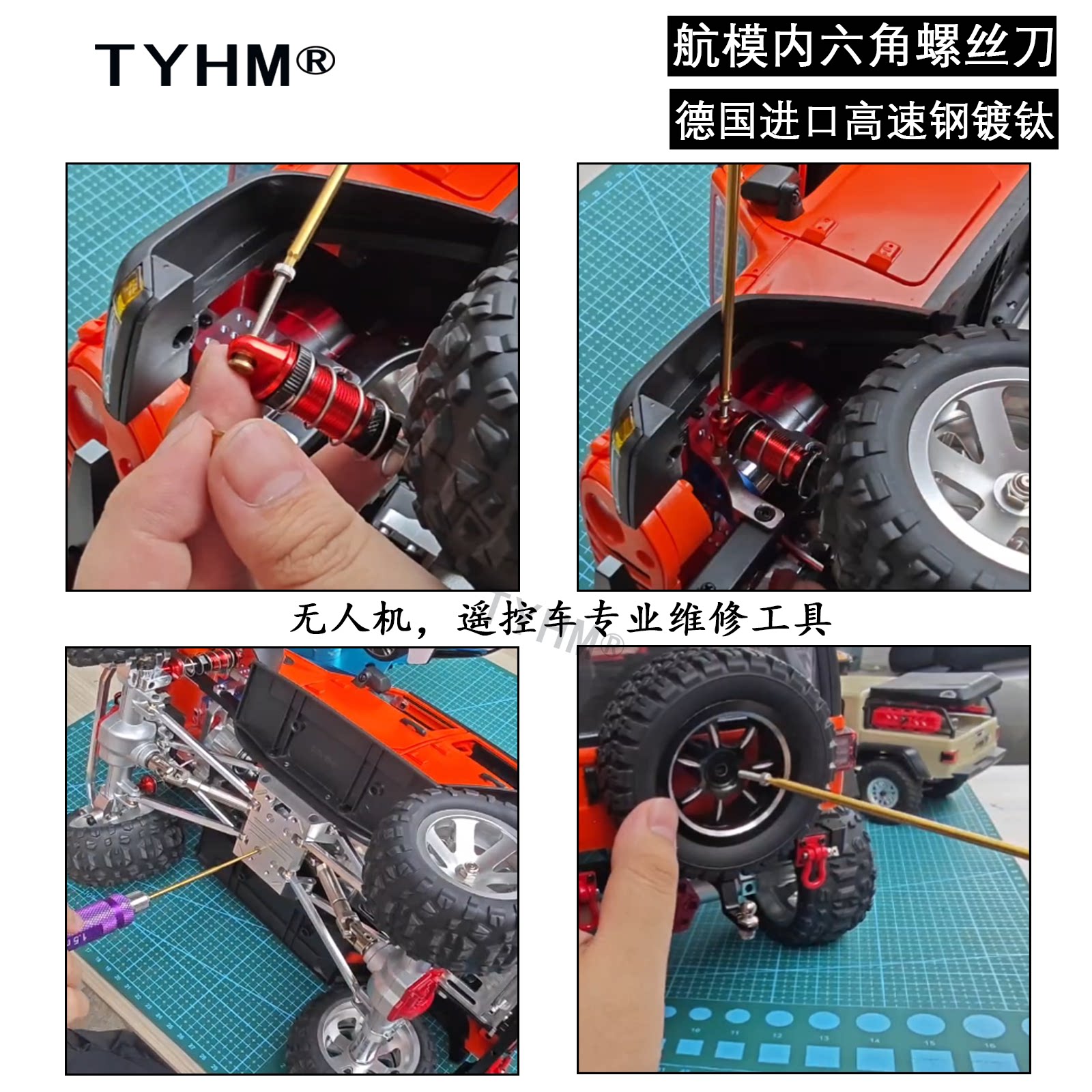 TYHM®

航模内六角螺丝刀

德国进口高速钢镀钛

无人机，遥控车专业维修工具

TYHM®

1.5