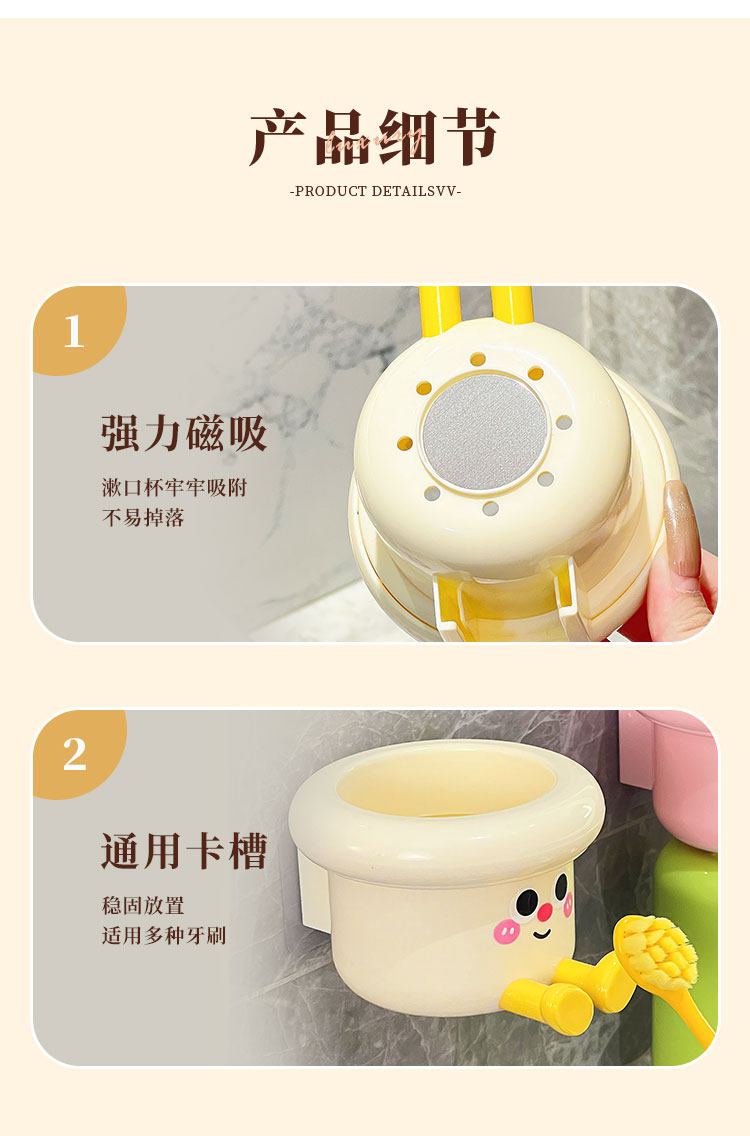 产品细节

-PRODUCT DETAILSVV-

1

强力磁吸

漱口杯牢牢吸附
不易掉落

2

通用卡槽

稳固放置
适用多种牙刷