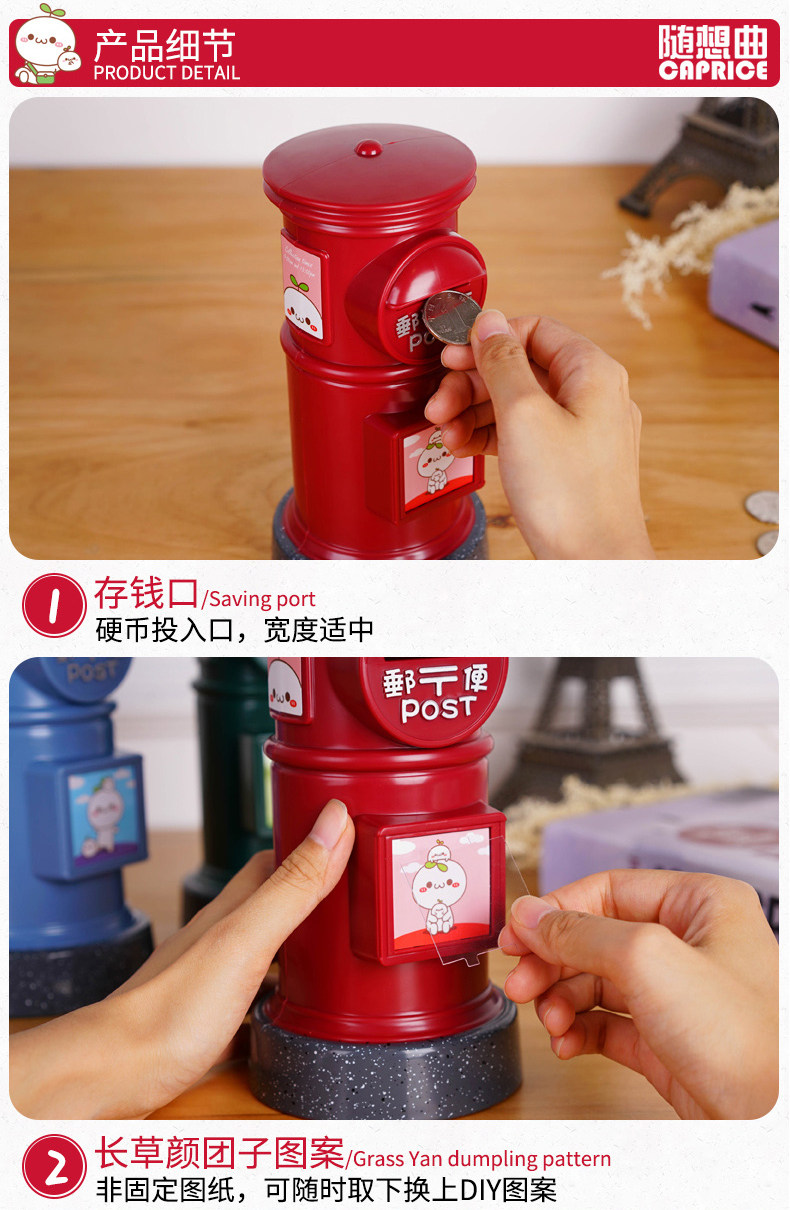 产品细节
PRODUCT DETAIL
随想曲
CAPRICE

POST

1 存钱口/Saving port
硬币投入口，宽度适中

POST
郵便
POST

2 长草颜团子图案/Grass Yan dumpling pattern
非固定图纸，可随时取下换上DIY图案