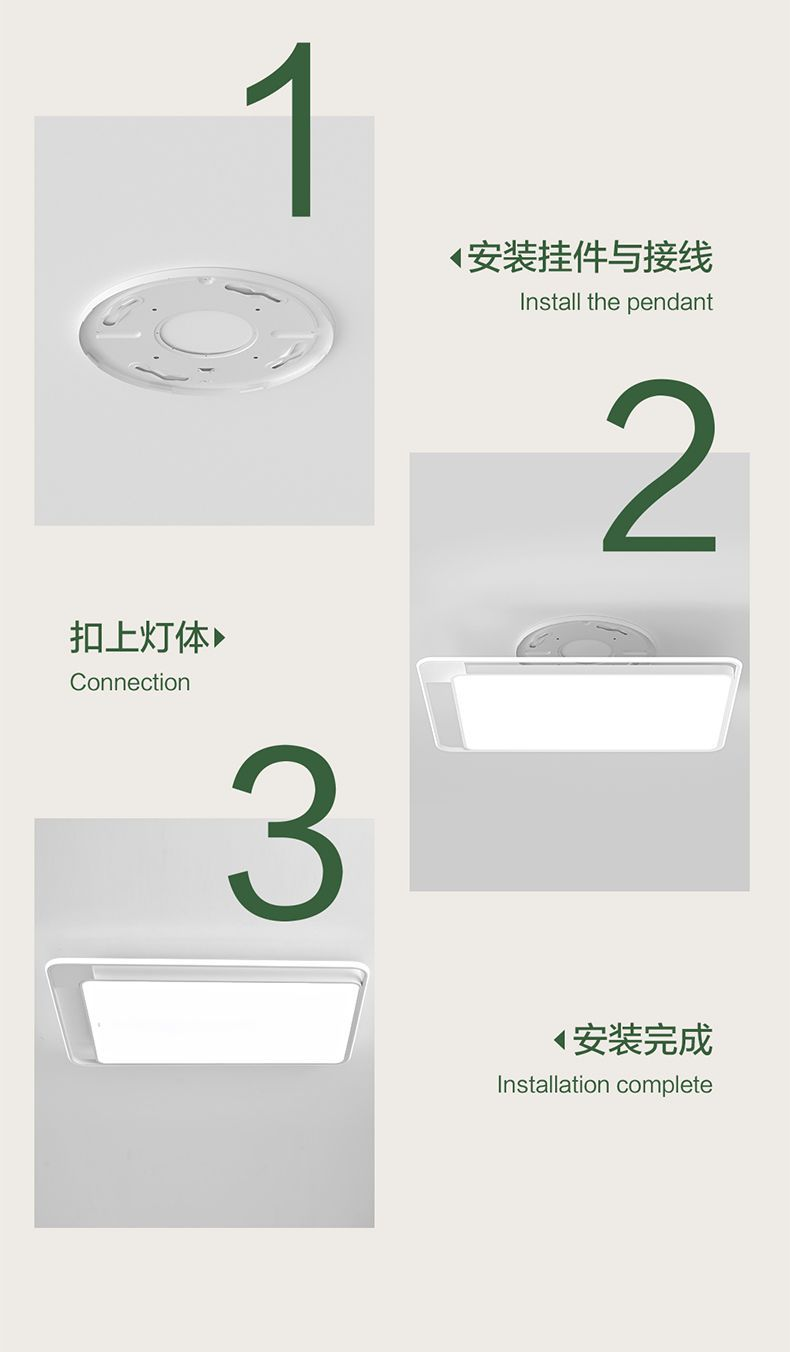 1

安装挂件与接线
Install the pendant

2

扣上灯体
Connection

3

安装完成
Installation complete