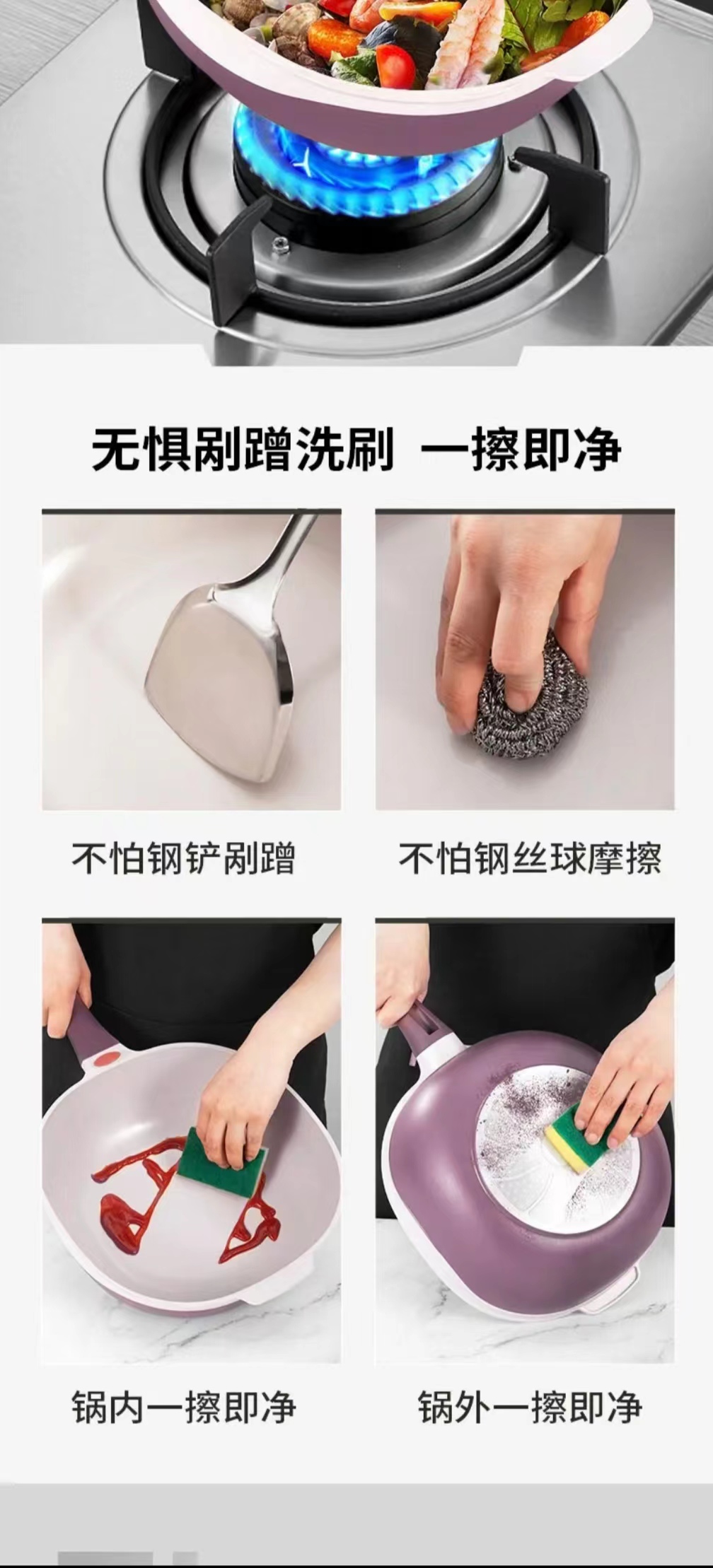 无惧剐蹭洗刷 一擦即净

不怕钢铲剐蹭

不怕钢丝球摩擦

锅内一擦即净

锅外一擦即净