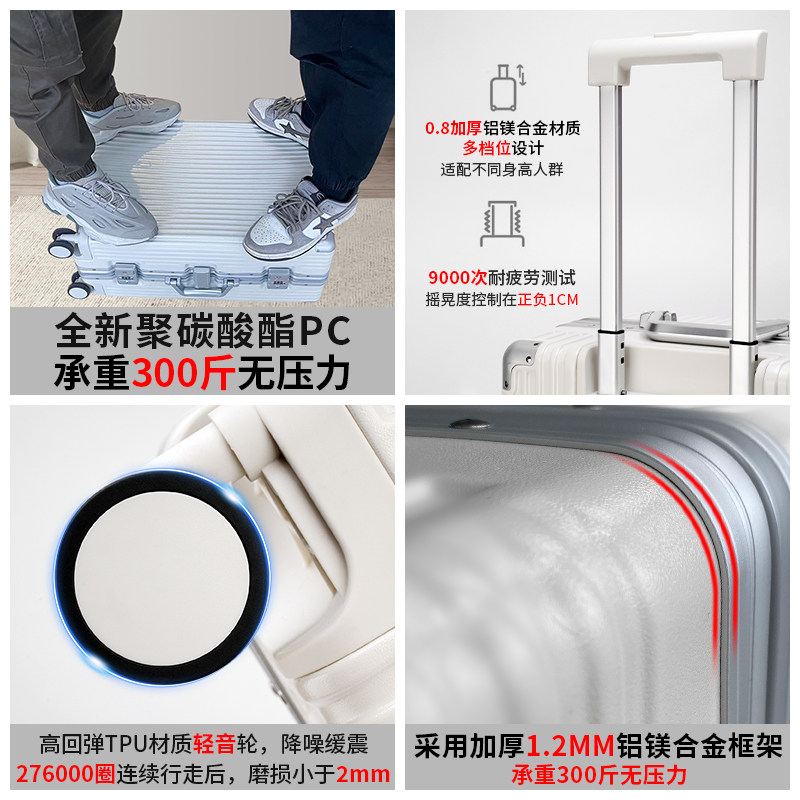 全新聚碳酸酯PC
承重300斤无压力

0.8加厚铝镁合金材质
多档位设计
适配不同身高人群

9000次耐疲劳测试
摇晃度控制在正负1CM

高回弹TPU材质轻音轮，降噪缓震
276000圈连续行走后，磨损小于2mm

采用加厚1.2MM铝镁合金框架
承重300斤无压力