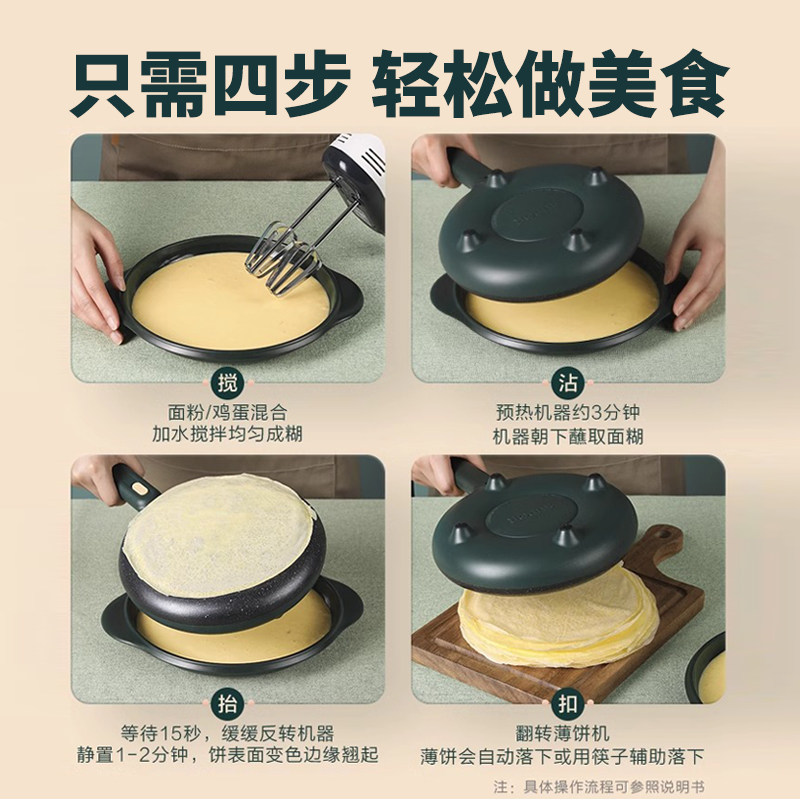 只需四步 轻松做美食

搅
面粉/鸡蛋混合
加水搅拌均匀成糊

沾
预热机器约3分钟
机器朝下蘸取面糊

抬
等待15秒，缓缓反转机器
静置1-2分钟，饼表面变色边缘翘起

扣
翻转薄饼机
薄饼会自动落下或用筷子辅助落下

注：具体操作流程可参照说明书