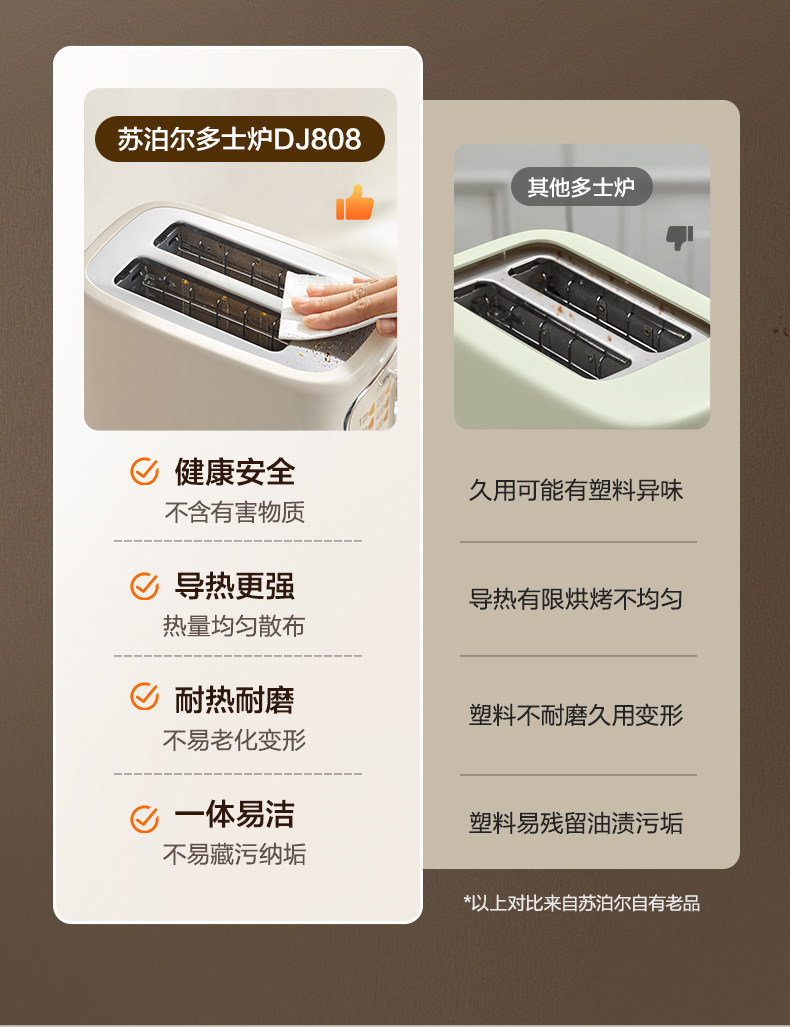 苏泊尔多士炉DJ808

健康安全
不含有害物质

导热更强
热量均匀散布

耐热耐磨
不易老化变形

一体易洁
不易藏污纳垢

其他多士炉

久用可能有塑料异味

导热有限烘烤不均匀

塑料不耐磨久用变形

塑料易残留油渍污垢

*以上对比来自苏泊尔自有老品