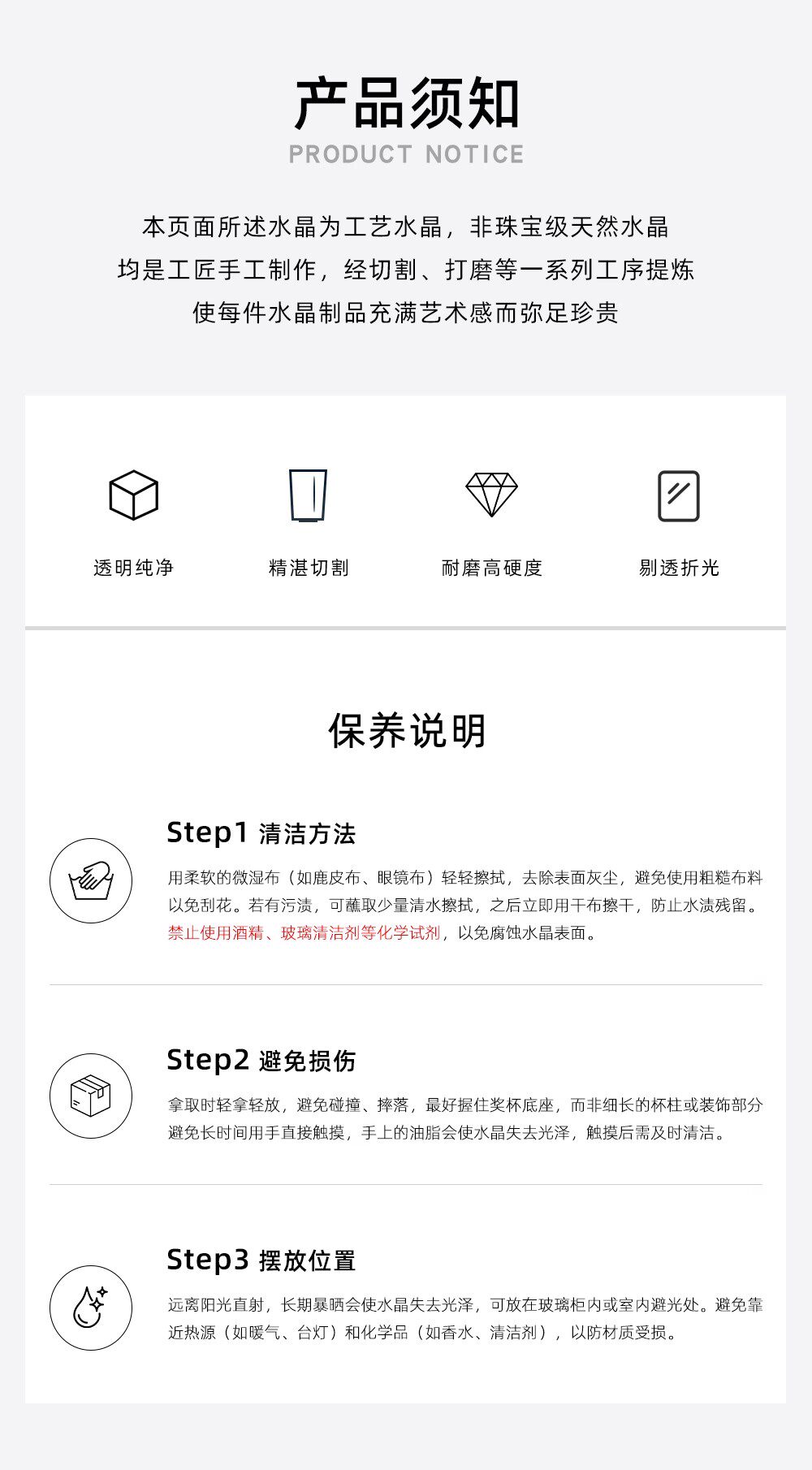 产品须知
PRODUCT NOTICE

本页面所述水晶为工艺水晶，非珠宝级天然水晶
均是工匠手工制作，经切割、打磨等一系列工序提炼
使每件水晶制品充满艺术感而弥足珍贵

透明纯净

精湛切割

耐磨高硬度

剔透折光

保养说明

Step1 清洁方法

用柔软的微湿布（如鹿皮布、眼镜布）轻轻擦拭，去除表面灰尘，避免使用粗糙布料以免刮花。若有污渍，可蘸取少量清水擦拭，之后立即用干布擦干，防止水渍残留。禁止使用酒精、玻璃清洁剂等化学试剂，以免腐蚀水晶表面。

Step2 避免损伤

拿取时轻拿轻放，避免碰撞、摔落，最好握住奖杯底座，而非细长的杯柱或装饰部分避免长时间用手直接触摸，手上的油脂会使水晶失去光泽，触摸后需及时清洁。

Step3 摆放位置

远离阳光直射，长期暴晒会使水晶失去光泽，可放在玻璃柜内或室内避光处。避免靠近热源（如暖气、台灯）和化学品（如香水、清洁剂），以防材质受损。