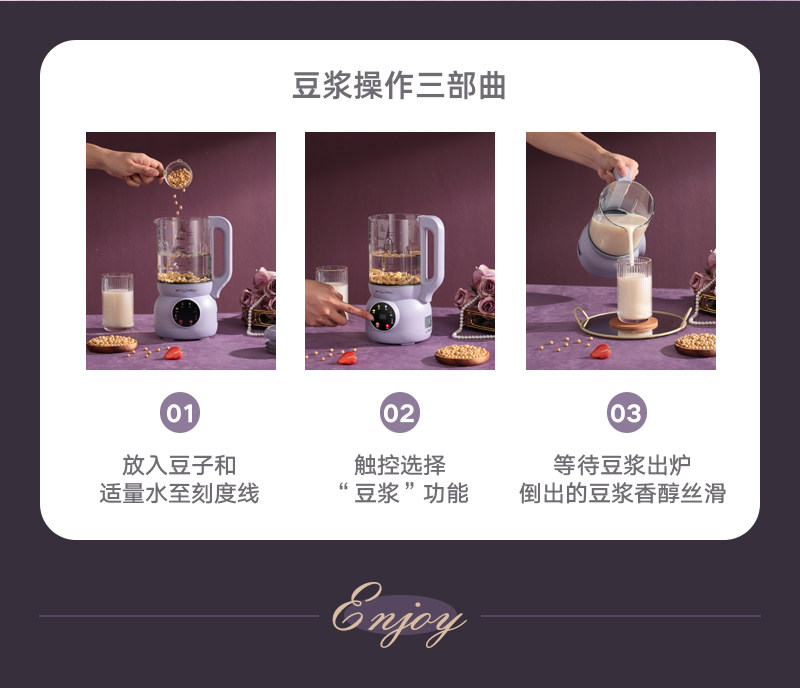 豆浆操作三部曲

01

放入豆子和
适量水至刻度线

02

触控选择
“豆浆”功能

03

等待豆浆出炉
倒出的豆浆香醇丝滑

Enjoy