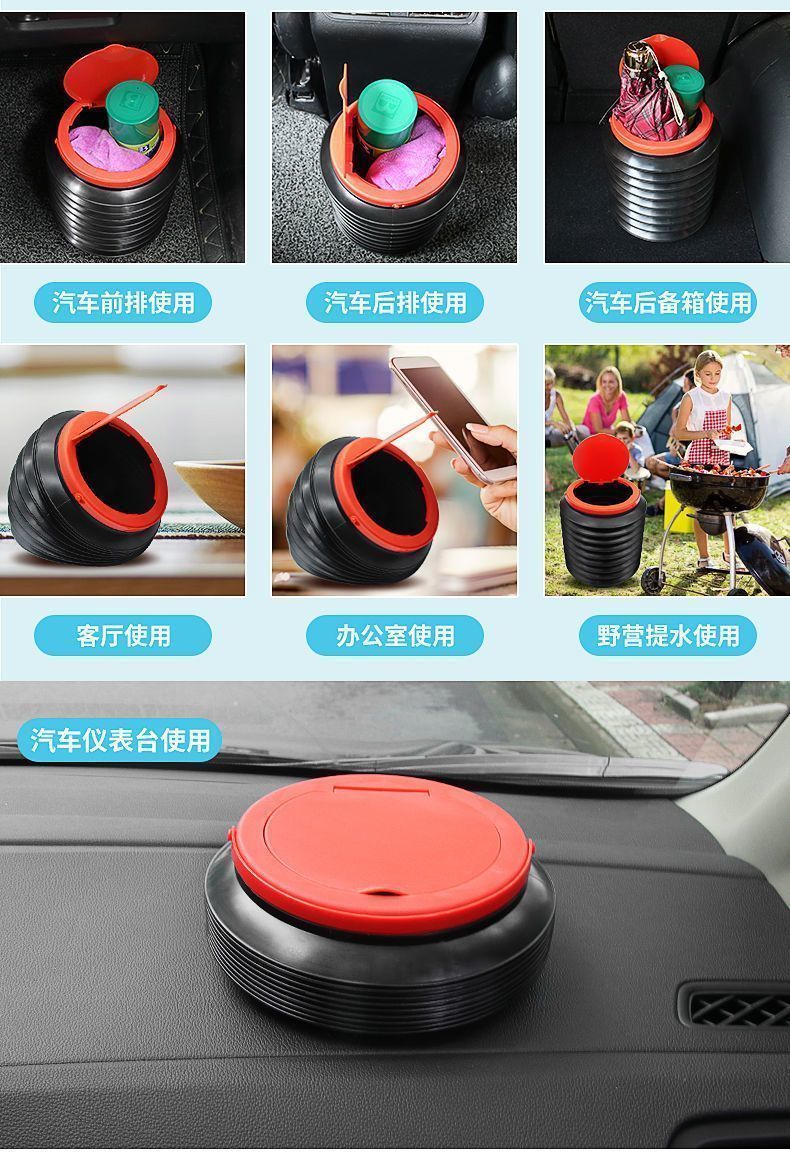 汽车前排使用

汽车后排使用

汽车后备箱使用

客厅使用

办公室使用

野营提水使用

汽车仪表台使用