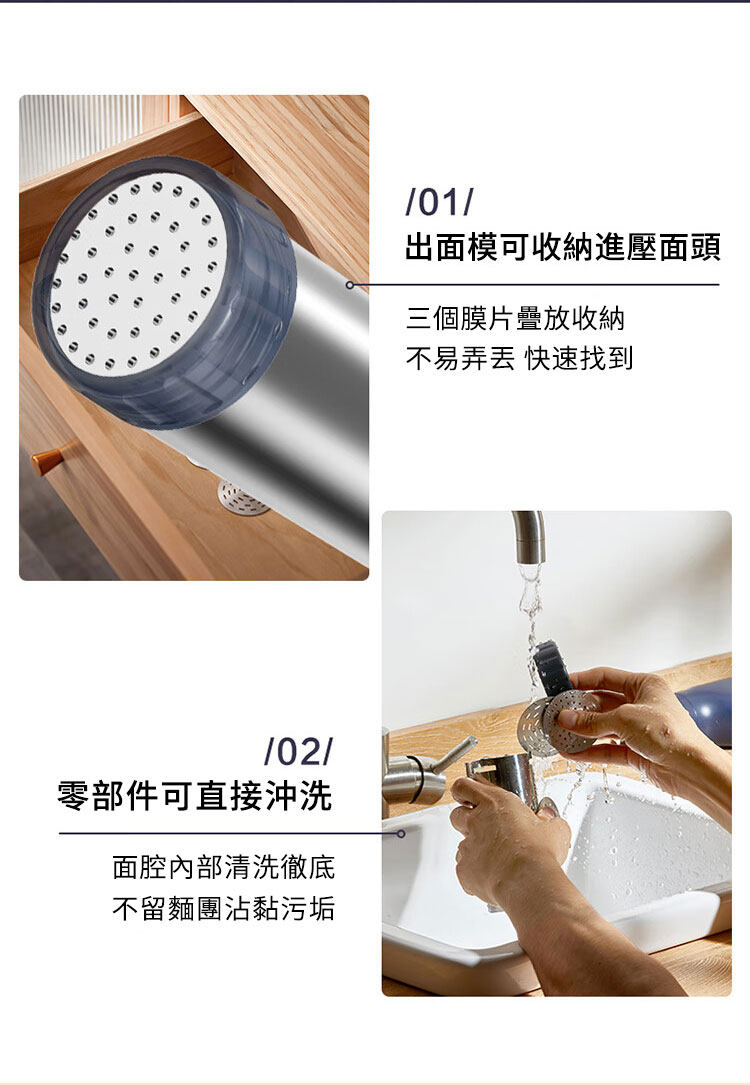 /01/
出面模可收納進壓面頭

三個膜片疊放收納
不易弄丟 快速找到

/02/
零部件可直接沖洗

面腔內部清洗徹底
不留麵團沾黏污垢