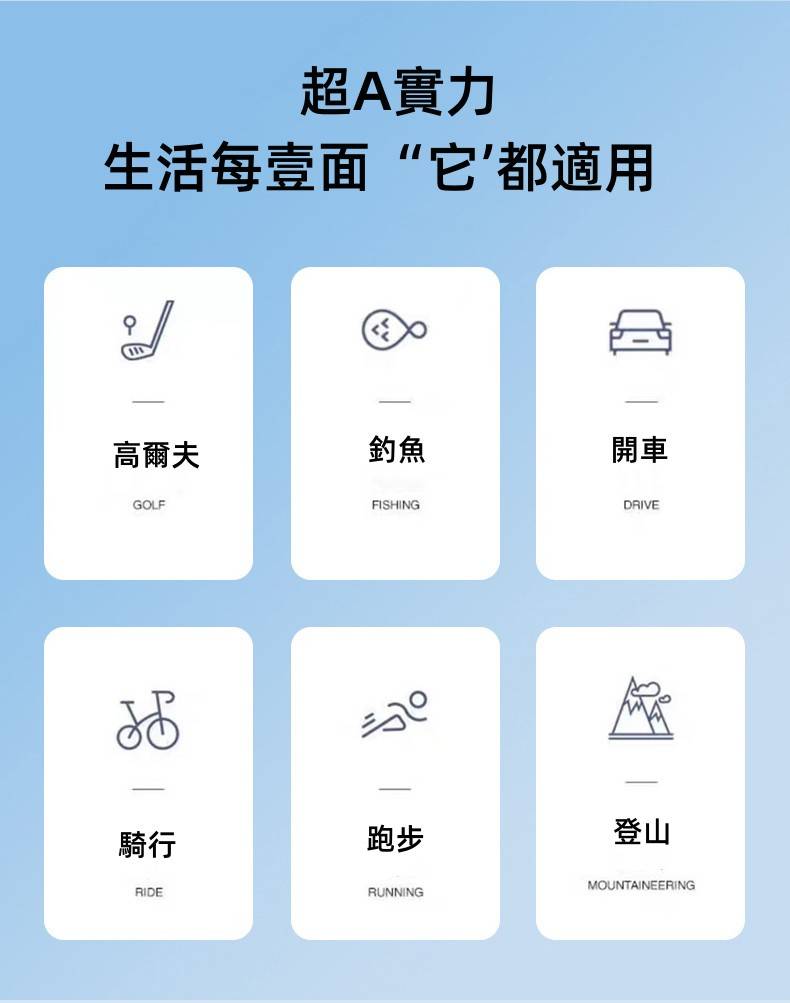 超A實力
生活每壹面“它’都適用

高爾夫
GOLF

釣魚
FISHING

開車
DRIVE

騎行
RIDE

跑步
RUNNING

登山
MOUNTAINEERING