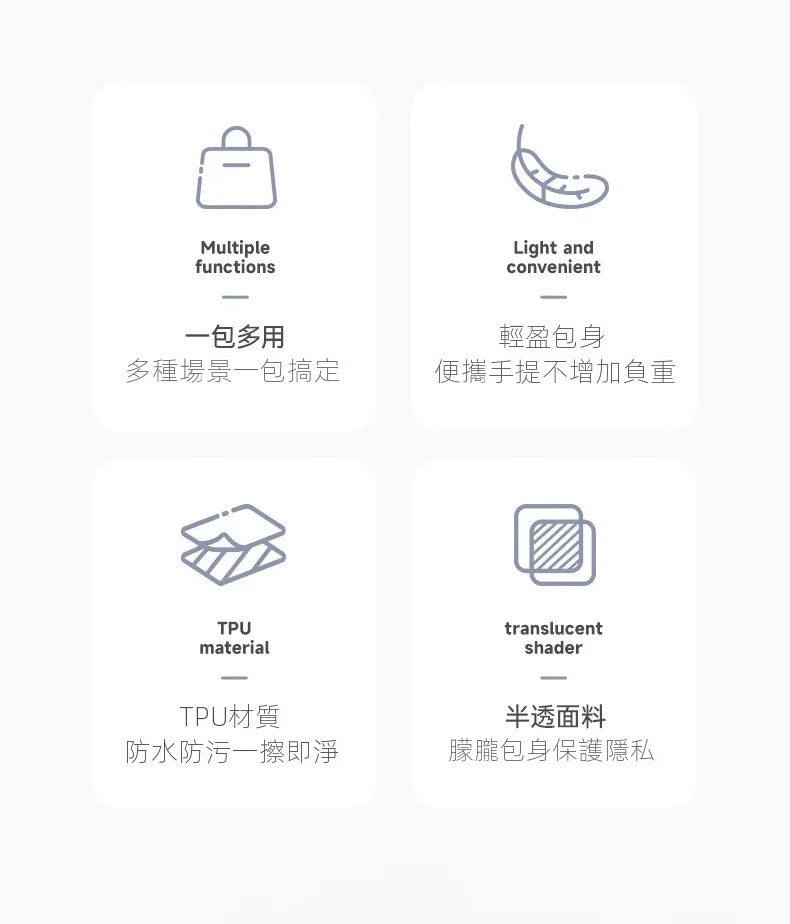 Multiple
functions

一包多用
多種場景一包搞定

Light and
convenient

輕盈包身
便攜手提不增加負重

TPU
material

TPU材質
防水防污一擦即淨

translucent
shader

半透面料
朦朧包身保護隱私