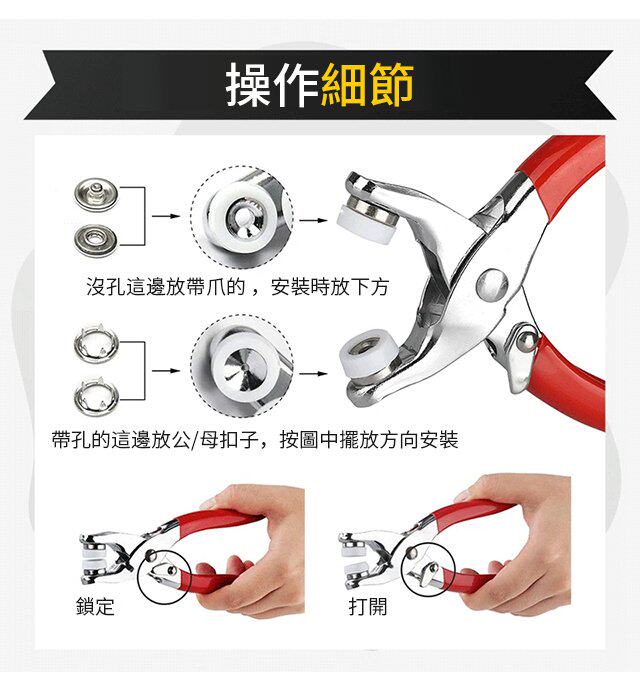 操作細節

沒孔這邊放帶爪的，安裝時放下方

帶孔的這邊放公/母扣子，按圖中擺放方向安裝

鎖定

打開