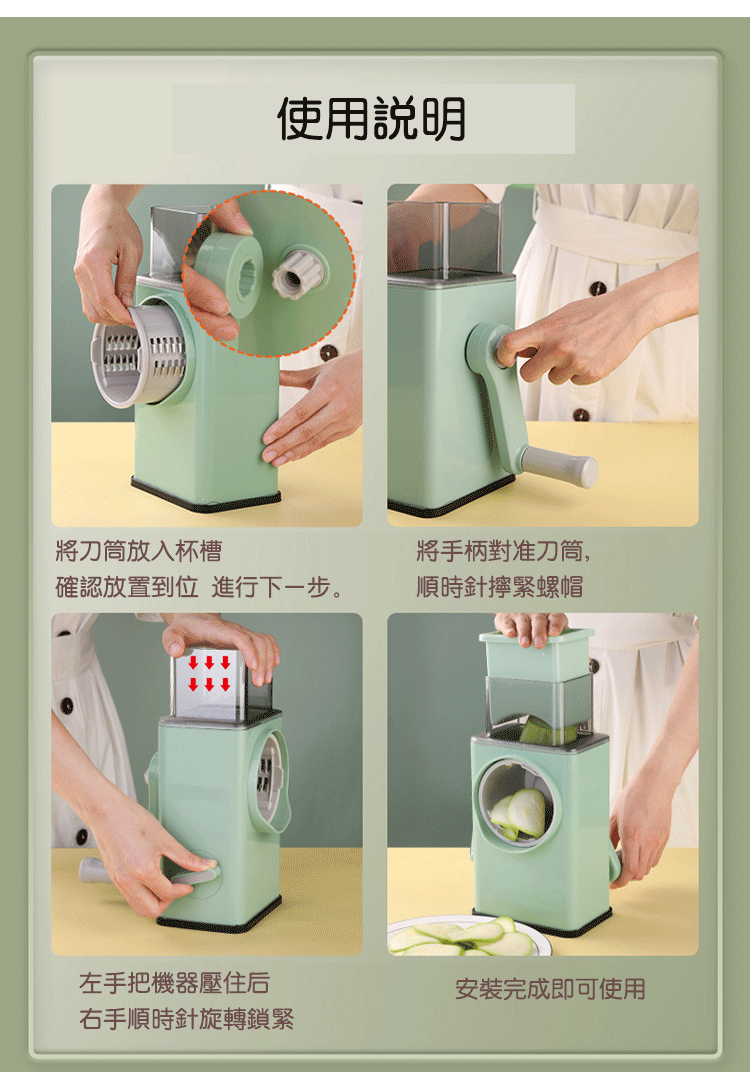 使用說明

將刀筒放入杯槽
確認放置到位 進行下一步。

將手柄對准刀筒,
順時針擰緊螺帽

左手把機器壓住后
右手順時針旋轉鎖緊

安裝完成即可使用