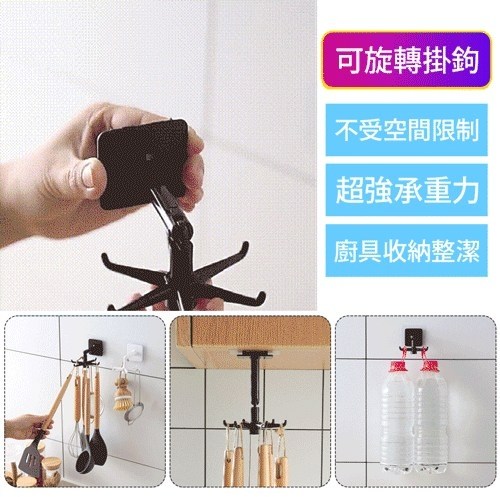 可旋轉掛鉤

不受空間限制

超強承重力

廚具收納整潔