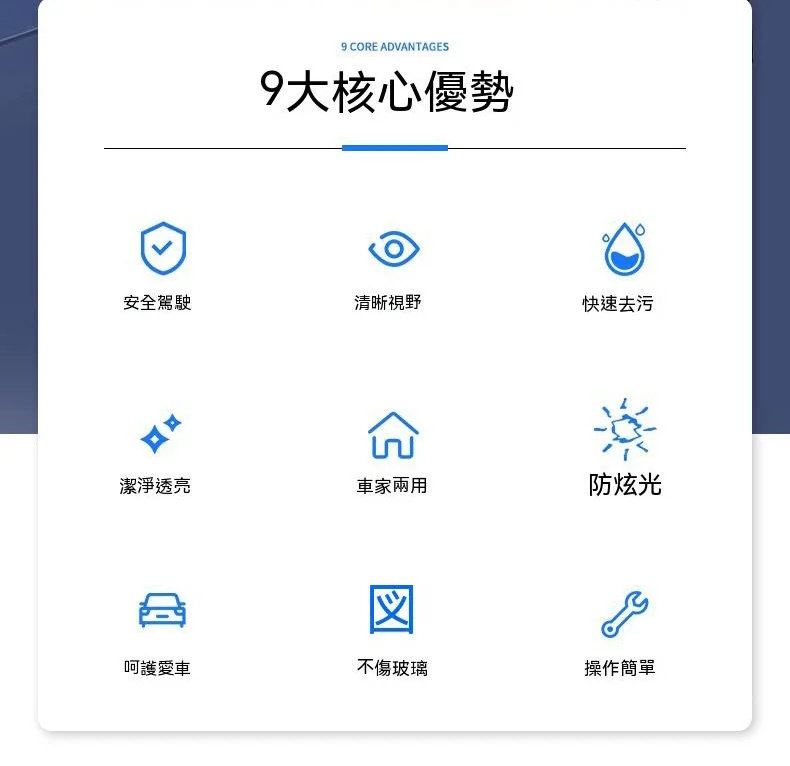 9 CORE ADVANTAGES

9大核心優勢

安全駕駛

清晰視野

快速去污

潔淨透亮

車家兩用

防炫光

呵護愛車

不傷玻璃

操作簡單