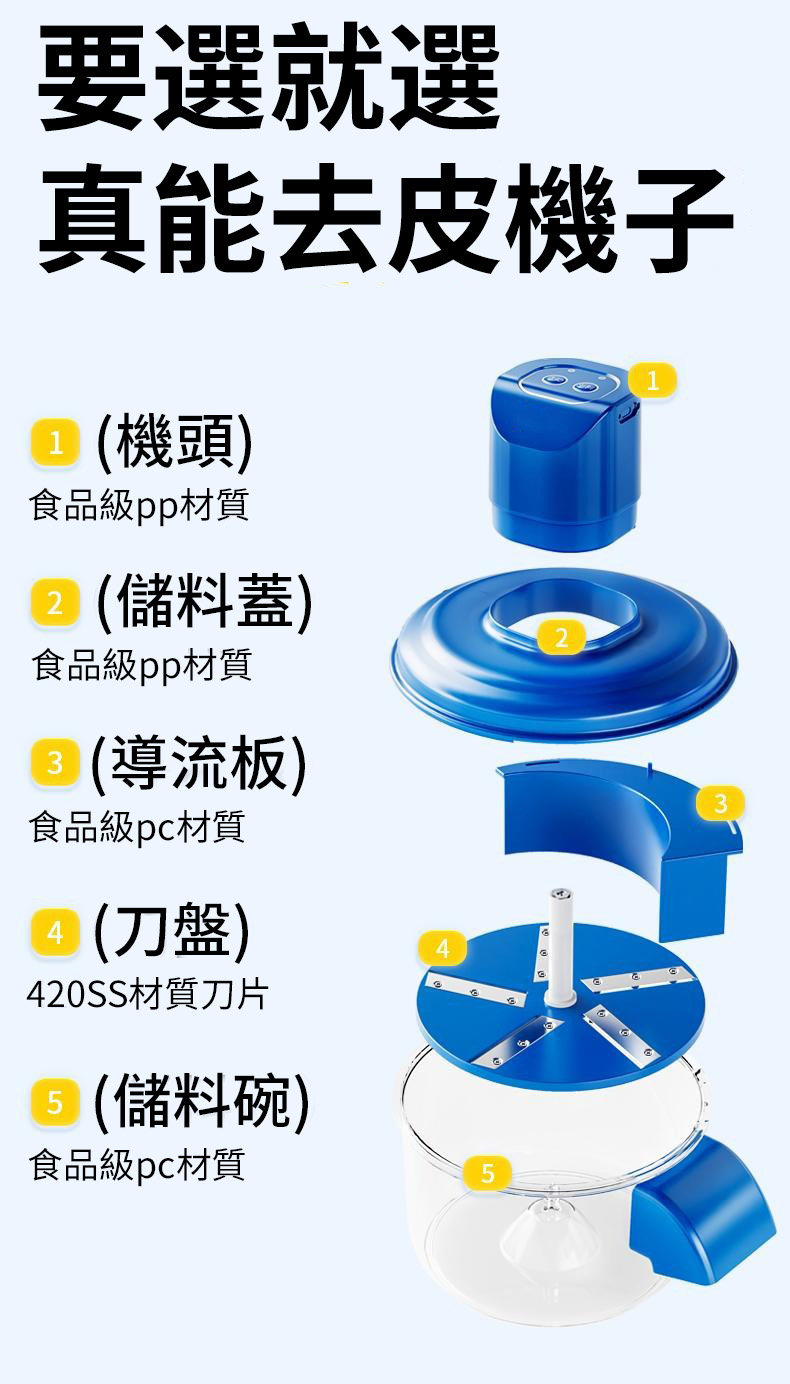 要選就選
真能去皮機子

1 (機頭)
食品級pp材質

2 (儲料蓋)
食品級pp材質

3 (導流板)
食品級pc材質

4 (刀盤)
420SS材質刀片

5 (儲料碗)
食品級pc材質

1
2
3
4
5