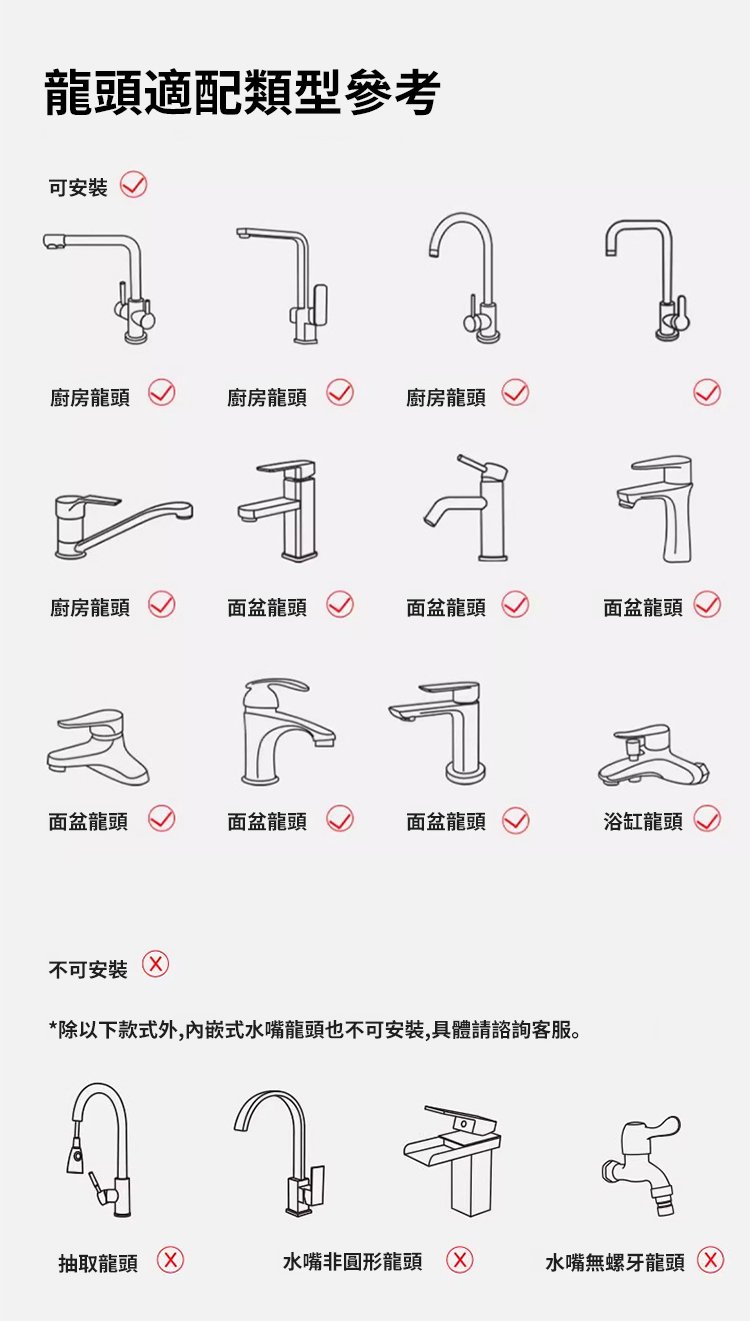 龍頭適配類型參考

可安裝

廚房龍頭

廚房龍頭

廚房龍頭

廚房龍頭

面盆龍頭

面盆龍頭

面盆龍頭

面盆龍頭

面盆龍頭

面盆龍頭

浴缸龍頭

不可安裝

*除以下款式外,內嵌式水嘴龍頭也不可安裝,具體請諮詢客服。

抽取龍頭

水嘴非圓形龍頭

水嘴無螺牙龍頭