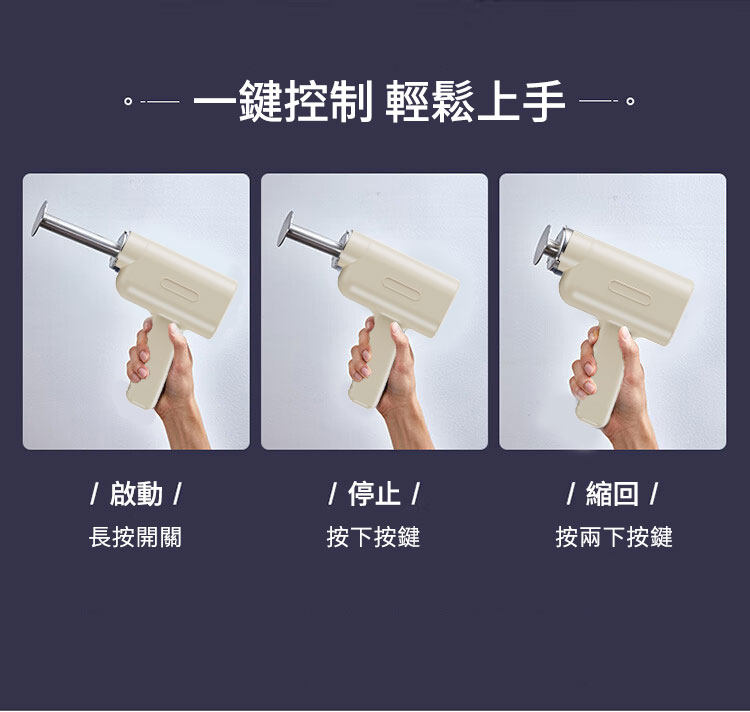 一鍵控制 輕鬆上手

/ 啟動 /
長按開關

/ 停止 /
按下按鍵

/ 縮回 /
按兩下按鍵