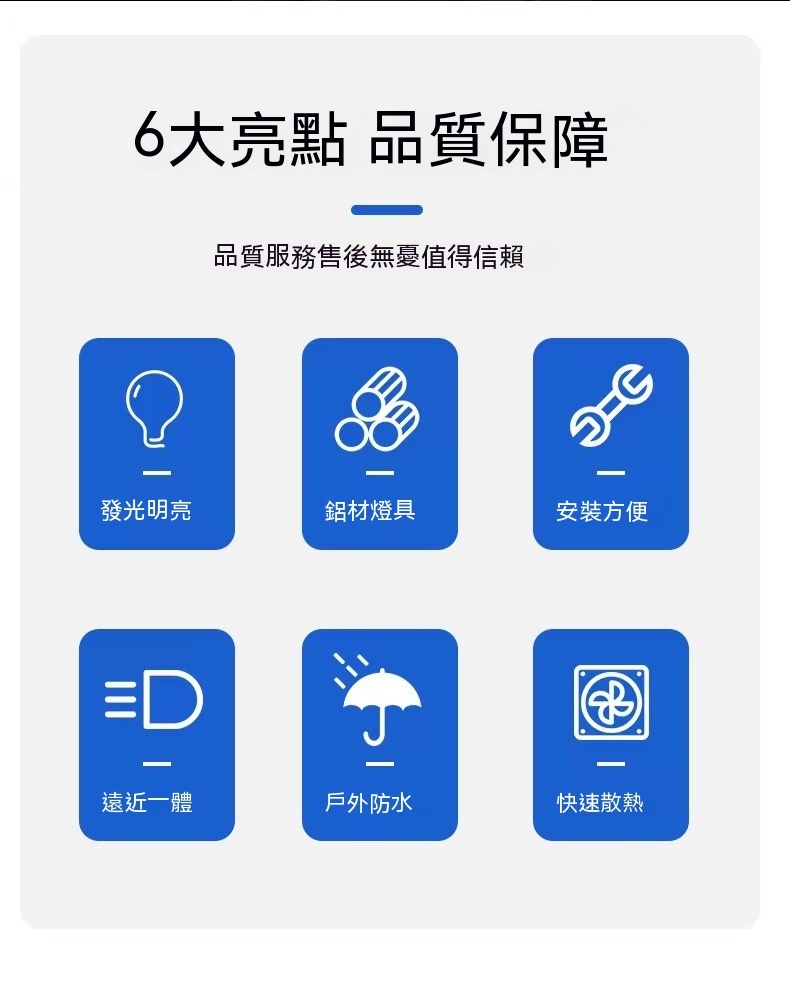 6大亮點 品質保障

品質服務售後無憂值得信賴

發光明亮

鋁材燈具

安裝方便

遠近一體

戶外防水

快速散熱