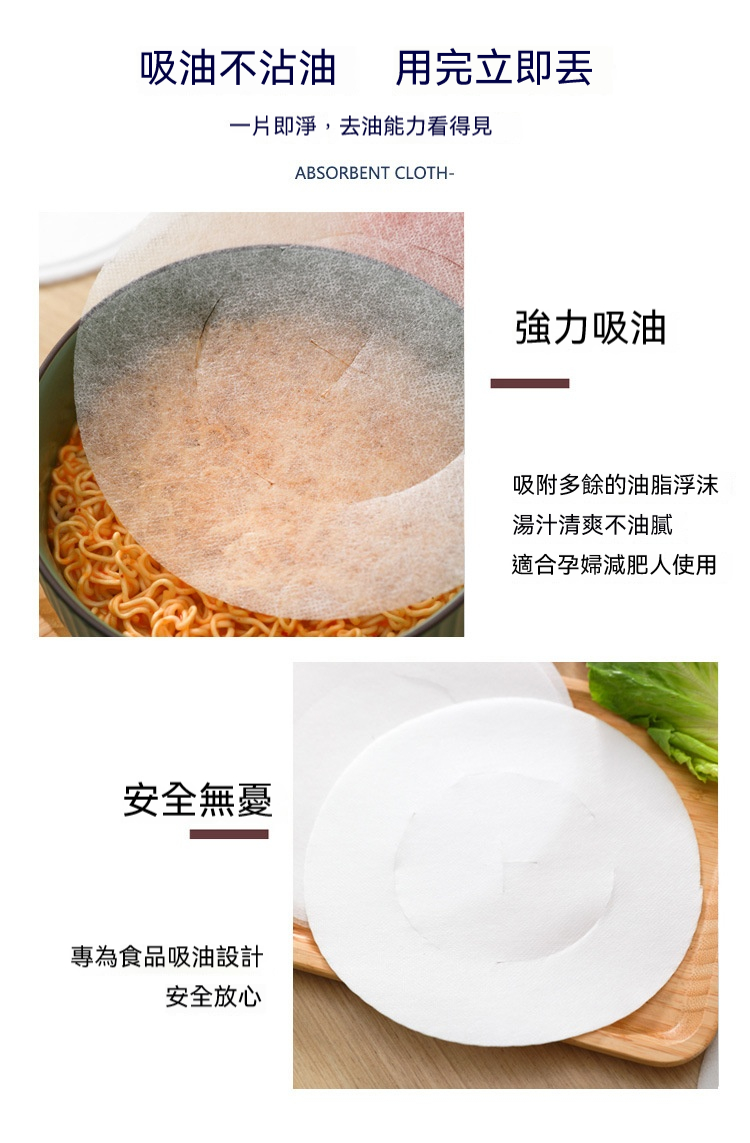 吸油不沾油　用完立即丟

一片即淨，去油能力看得見

ABSORBENT CLOTH-

強力吸油

吸附多餘的油脂浮沫
湯汁清爽不油膩
適合孕婦減肥人使用

安全無憂

專為食品吸油設計
安全放心