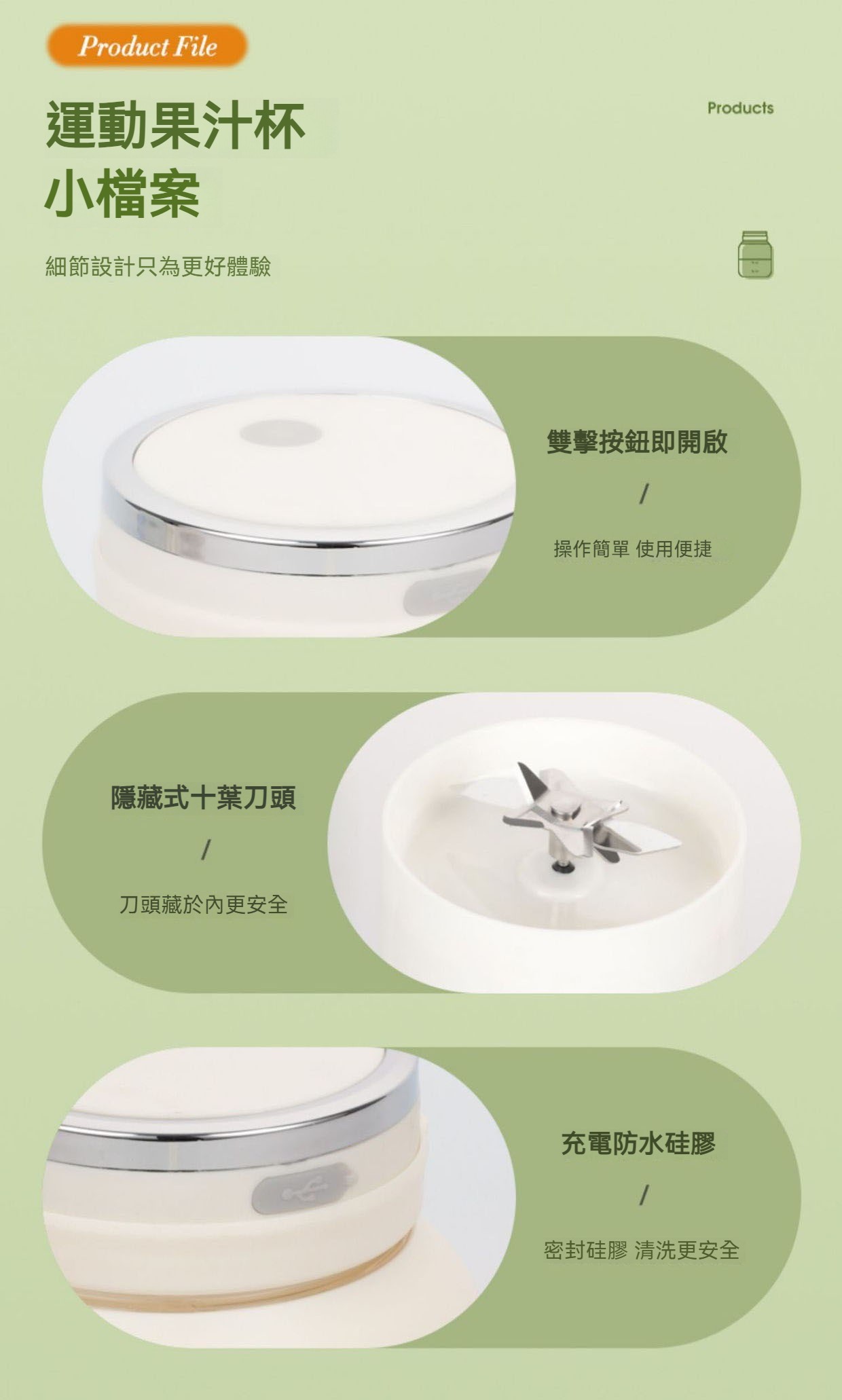 Product File

運動果汁杯
小檔案

Products

細節設計只為更好體驗

雙擊按鈕即開啟
/
操作簡單 使用便捷

隱藏式十葉刀頭
/
刀頭藏於內更安全

充電防水硅膠
/
密封硅膠 清洗更安全