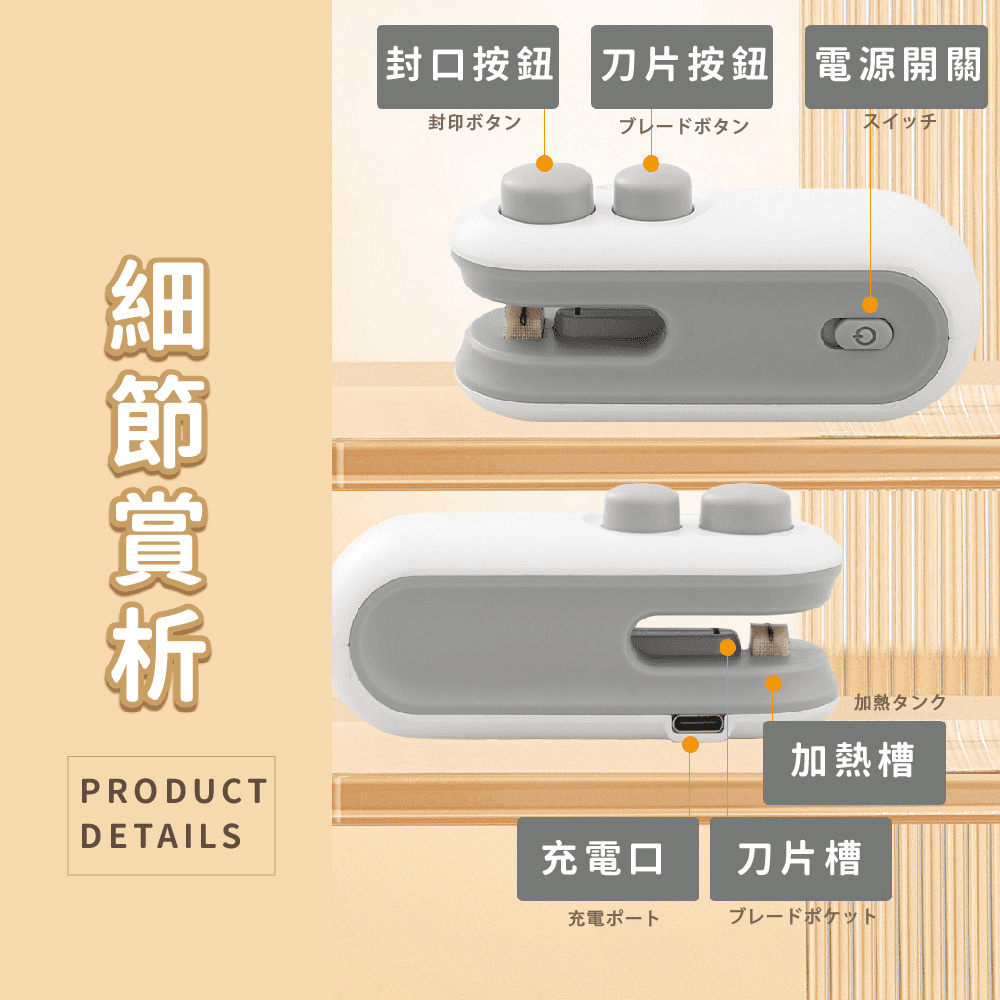 細節賞析

PRODUCT DETAILS

封口按鈕
封印ボタン

刀片按鈕
ブレードボタン

電源開關
スイッチ

加熱タンク
加熱槽

充電口
充電ポート

刀片槽
ブレードポケット