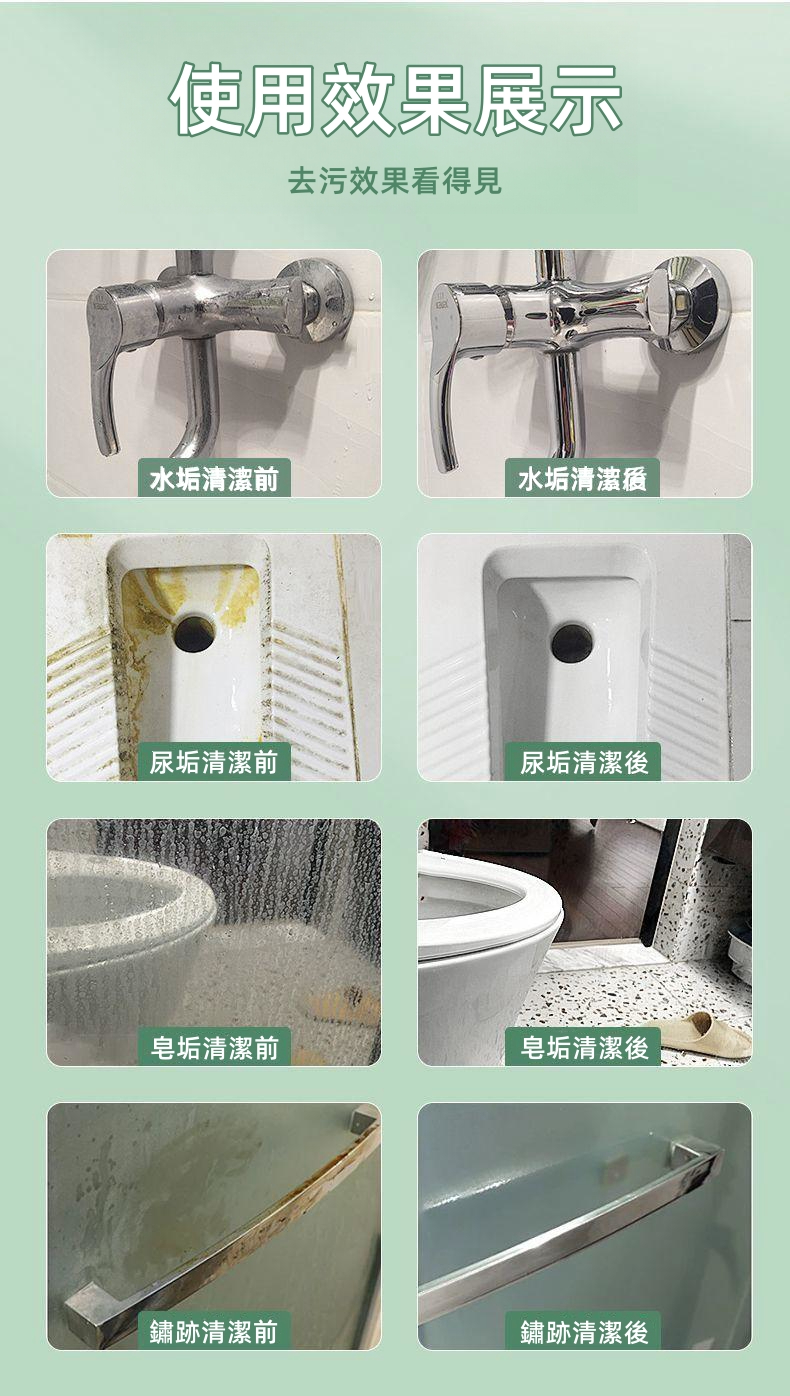 使用效果展示

去污效果看得見

水垢清潔前

水垢清潔後

尿垢清潔前

尿垢清潔後

皂垢清潔前

皂垢清潔後

鏽跡清潔前

鏽跡清潔後