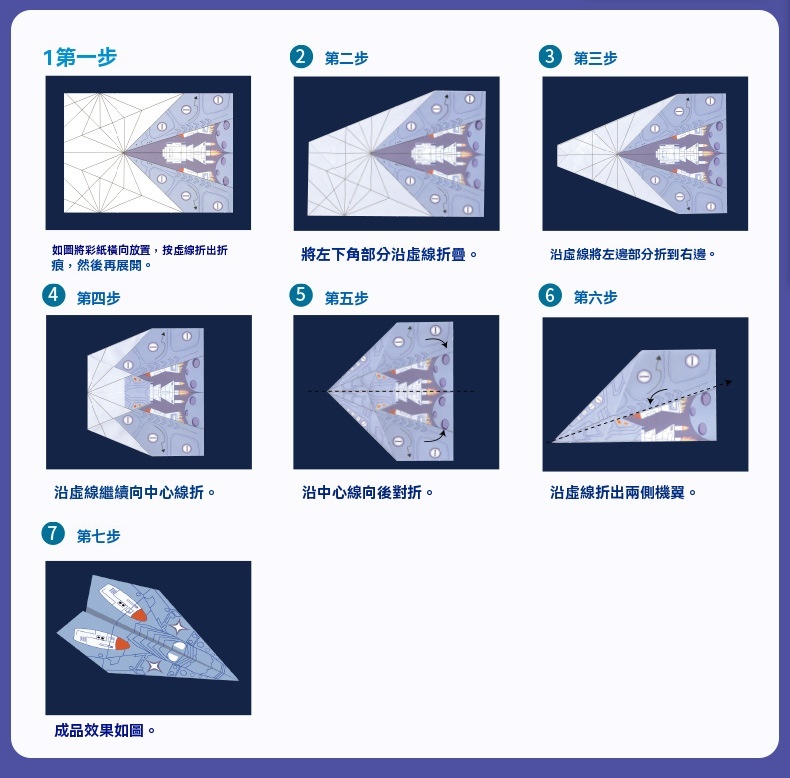 1第一步

如圖將彩紙橫向放置，按虛線折出折痕，然後再展開。

2 第二步

將左下角部分沿虛線折疊。

3 第三步

沿虛線將左邊部分折到右邊。

4 第四步

沿虛線繼續向中心線折。

5 第五步

沿中心線向後對折。

6 第六步

沿虛線折出兩側機翼。

7 第七步

成品效果如圖。