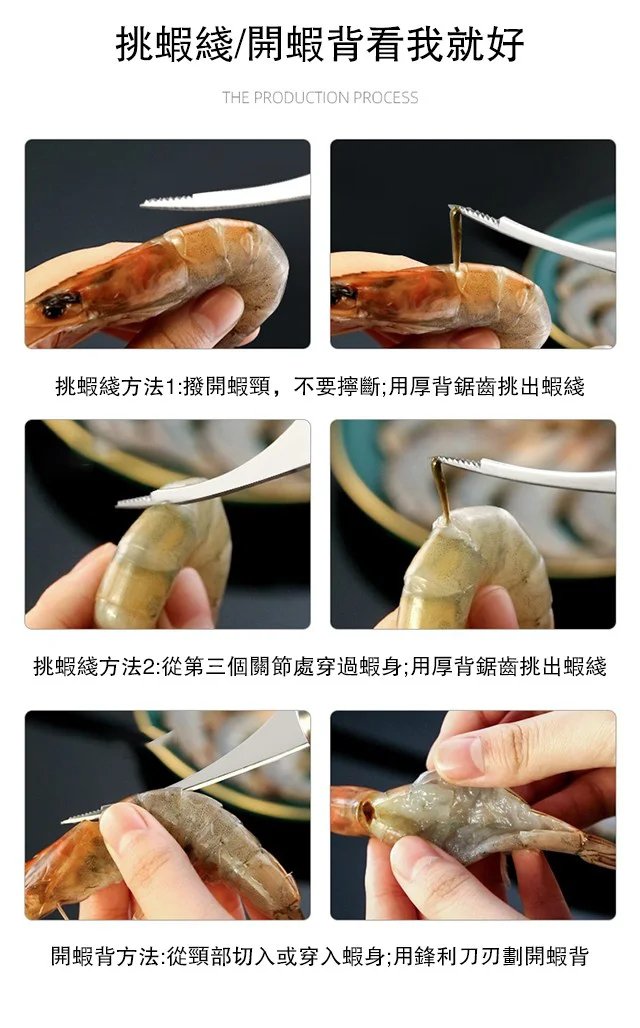 挑蝦綫/開蝦背看我就好

THE PRODUCTION PROCESS

挑蝦綫方法1:撥開蝦頸，不要擰斷;用厚背鋸齒挑出蝦綫

挑蝦綫方法2:從第三個關節處穿過蝦身;用厚背鋸齒挑出蝦綫

開蝦背方法:從頸部切入或穿入蝦身;用鋒利刀刃劃開蝦背