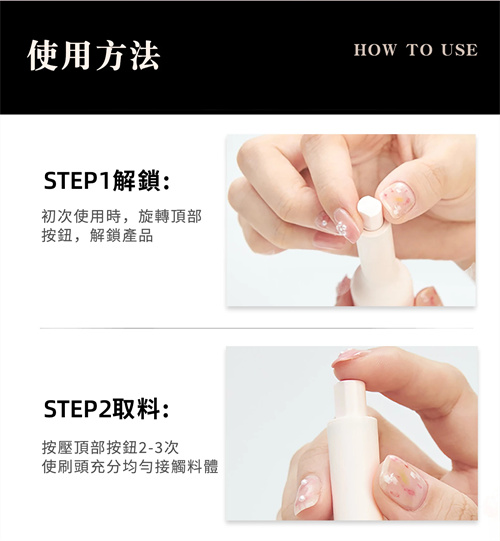 使用方法

HOW TO USE

STEP1解鎖：

初次使用時，旋轉頂部按鈕，解鎖產品

STEP2取料：

按壓頂部按鈕2-3次
使刷頭充分均勻接觸料體