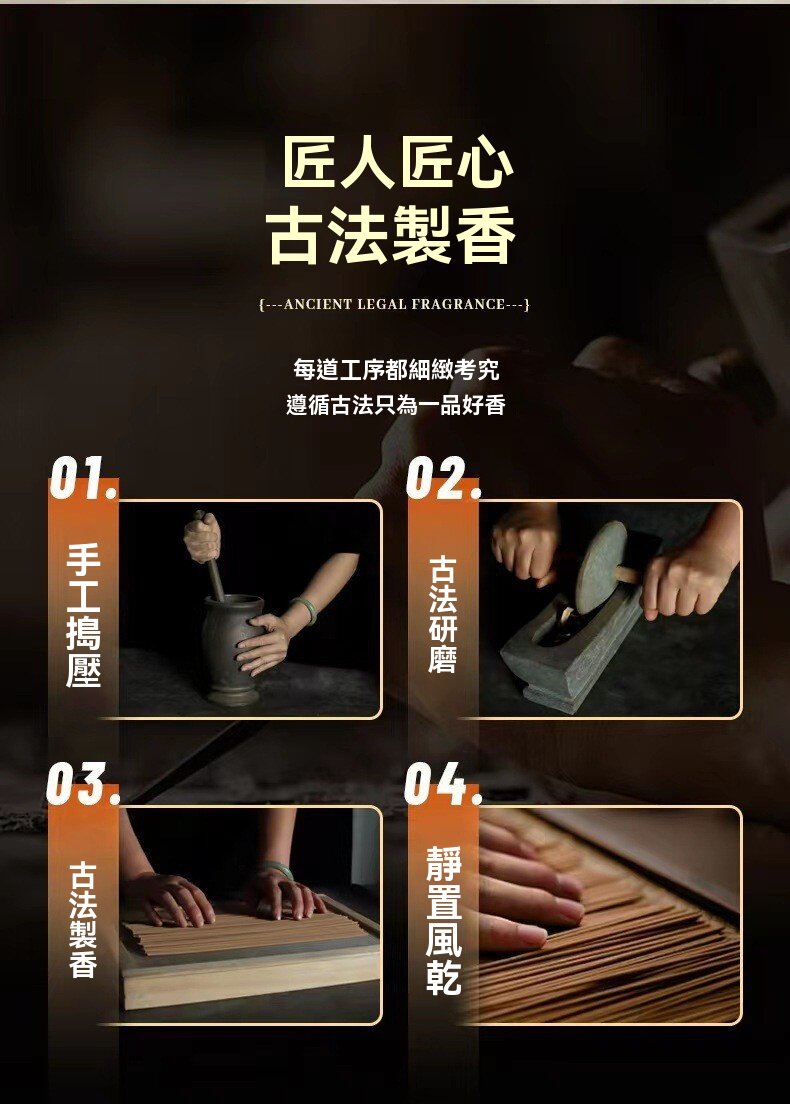 匠人匠心
古法製香

{---ANCIENT LEGAL FRAGRANCE---}

每道工序都細緻考究
遵循古法只為一品好香

01.
手工搗壓

02.
古法研磨

03.
古法製香

04.
靜置風乾