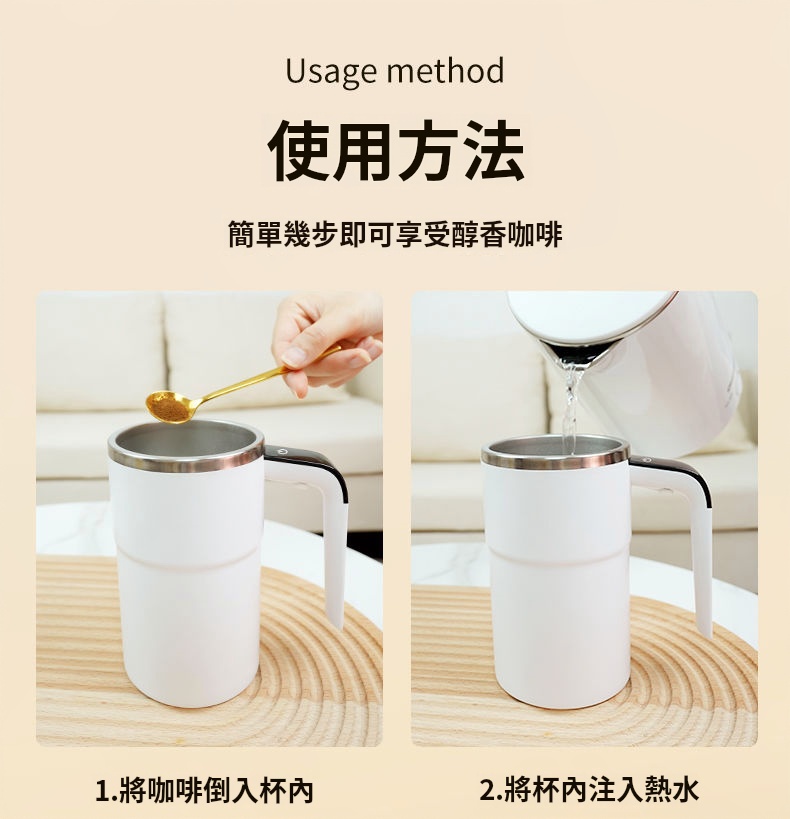 Usage method

使用方法

簡單幾步即可享受醇香咖啡

1.將咖啡倒入杯內

2.將杯內注入熱水