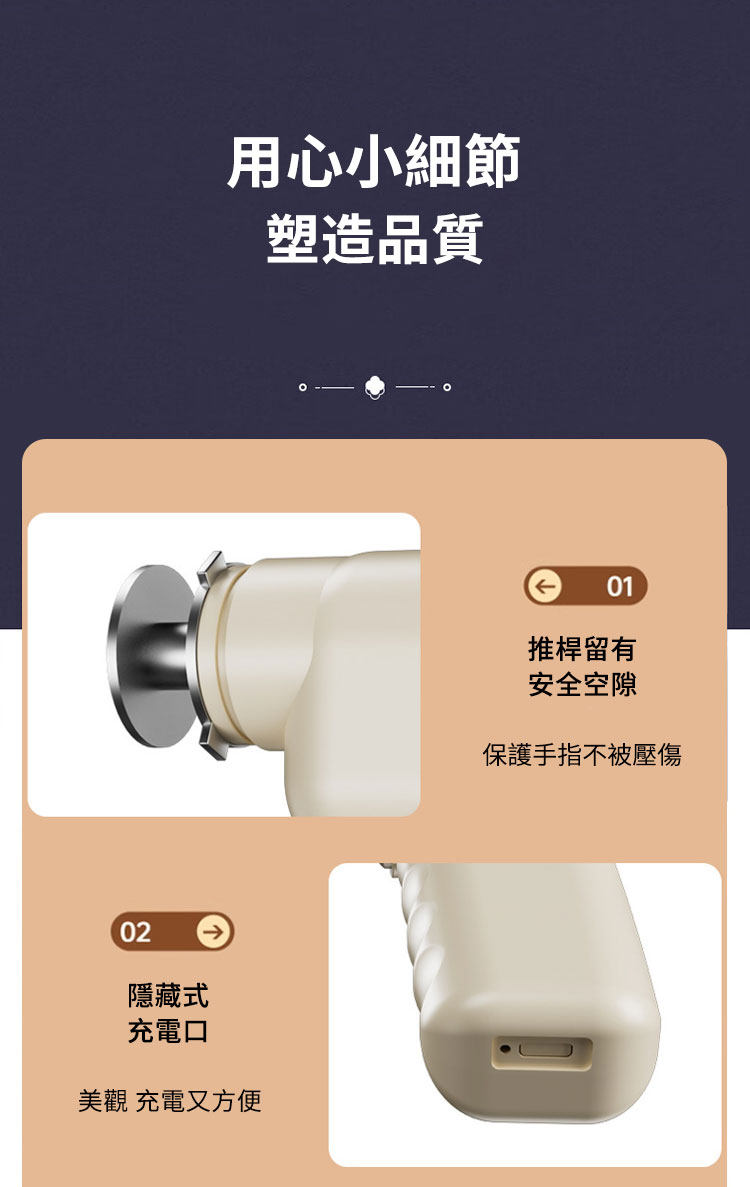 用心小細節
塑造品質

01

推桿留有
安全空隙

保護手指不被壓傷

02

隱藏式
充電口

美觀 充電又方便