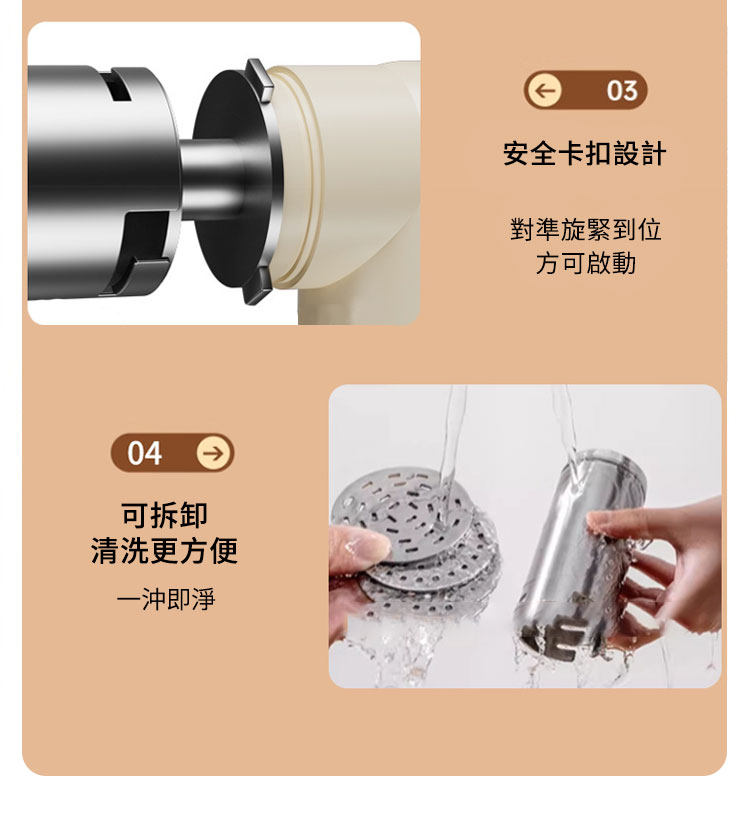 03

安全卡扣設計

對準旋緊到位
方可啟動

04

可拆卸
清洗更方便

一沖即淨