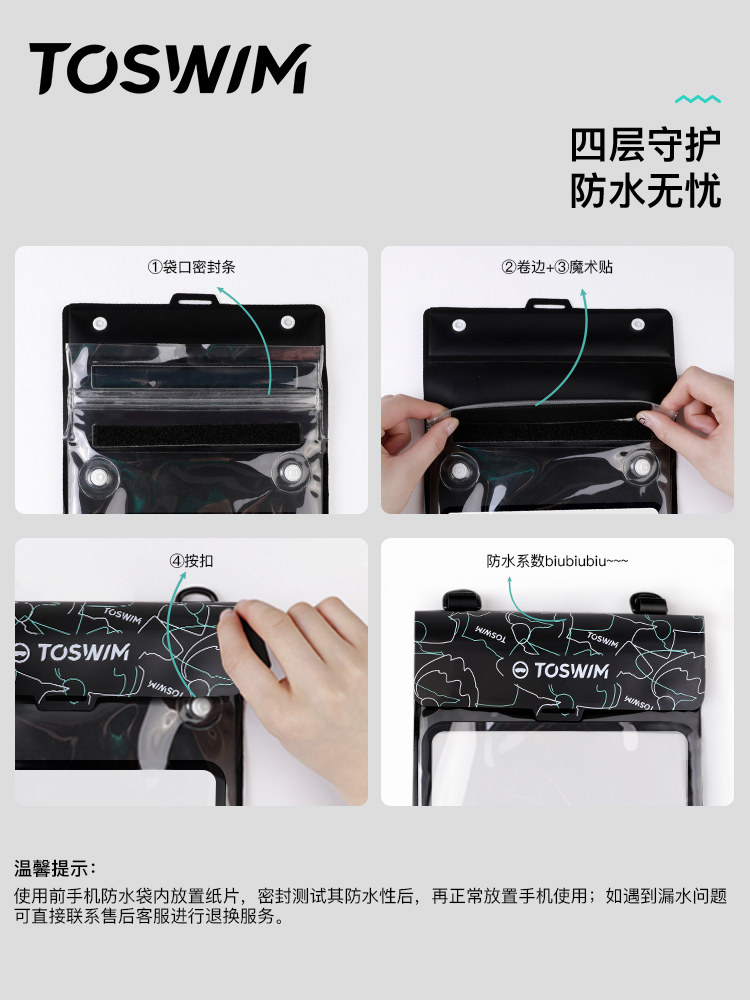 TOSWIM

四层守护
防水无忧

①袋口密封条

②卷边+③魔术贴

④按扣

TOSWIM

TOSWIM

TOSWIM

防水系数biubiubiu~~~

TOSWIM

TOSWIM

TOSWIM

TOSWIM

温馨提示：
使用前手机防水袋内放置纸片，密封测试其防水性后，再正常放置手机使用；如遇到漏水问题可直接联系售后客服进行退换服务。