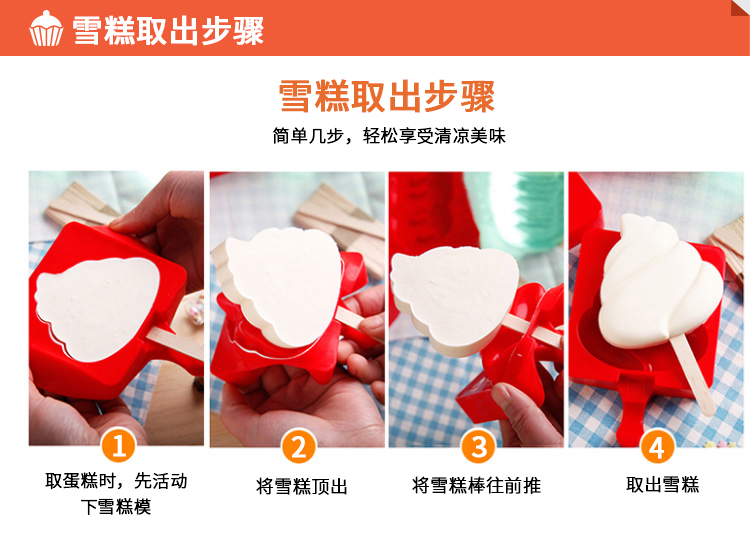 雪糕取出步骤

雪糕取出步骤

简单几步，轻松享受清凉美味

1
取蛋糕时，先活动下雪糕模

2
将雪糕顶出

3
将雪糕棒往前推

4
取出雪糕