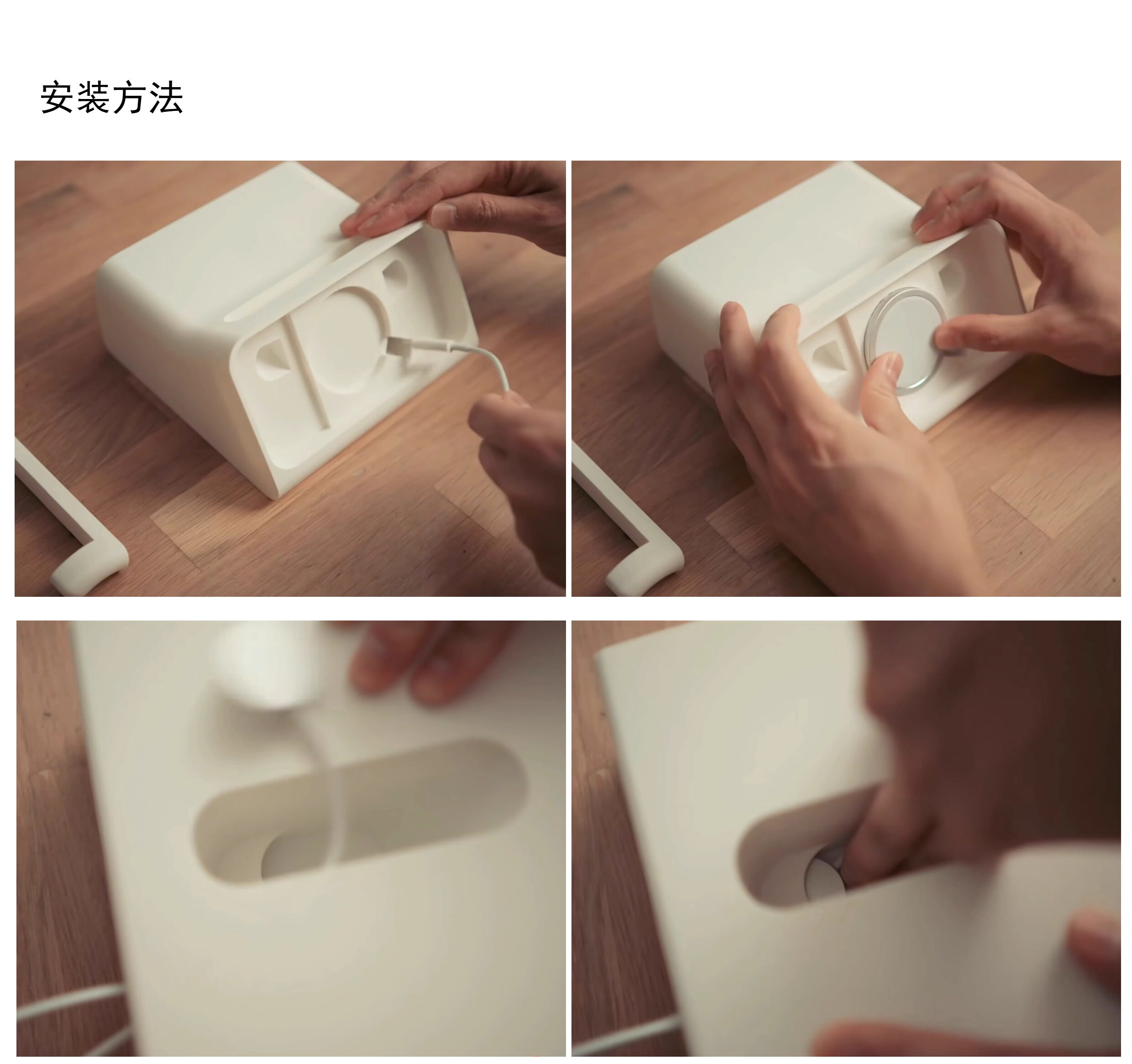 安装方法