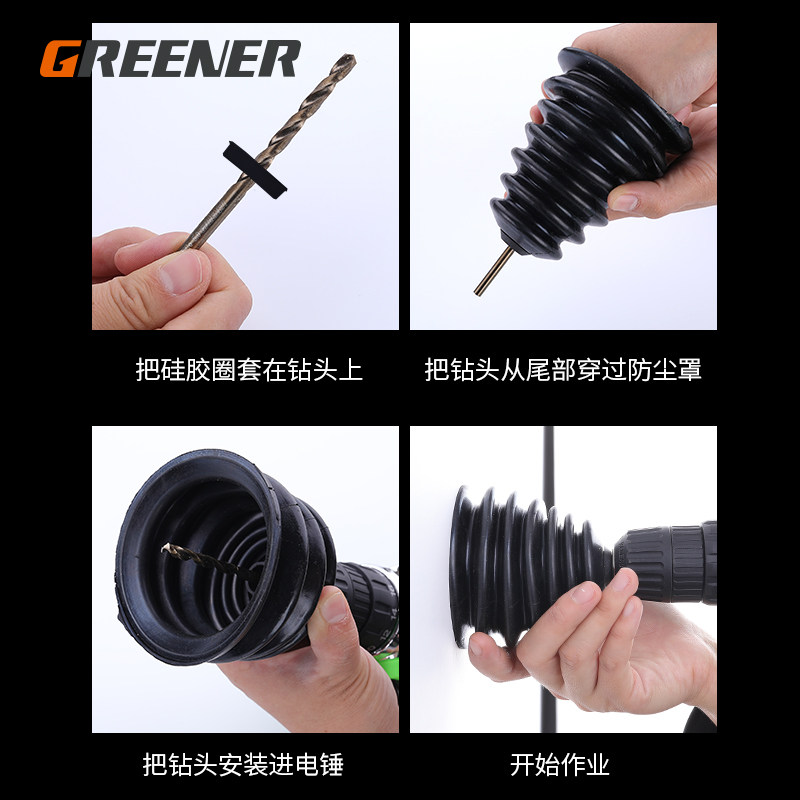 GREENER

把硅胶圈套在钻头上

把钻头从尾部穿过防尘罩

把钻头安装进电锤

开始作业