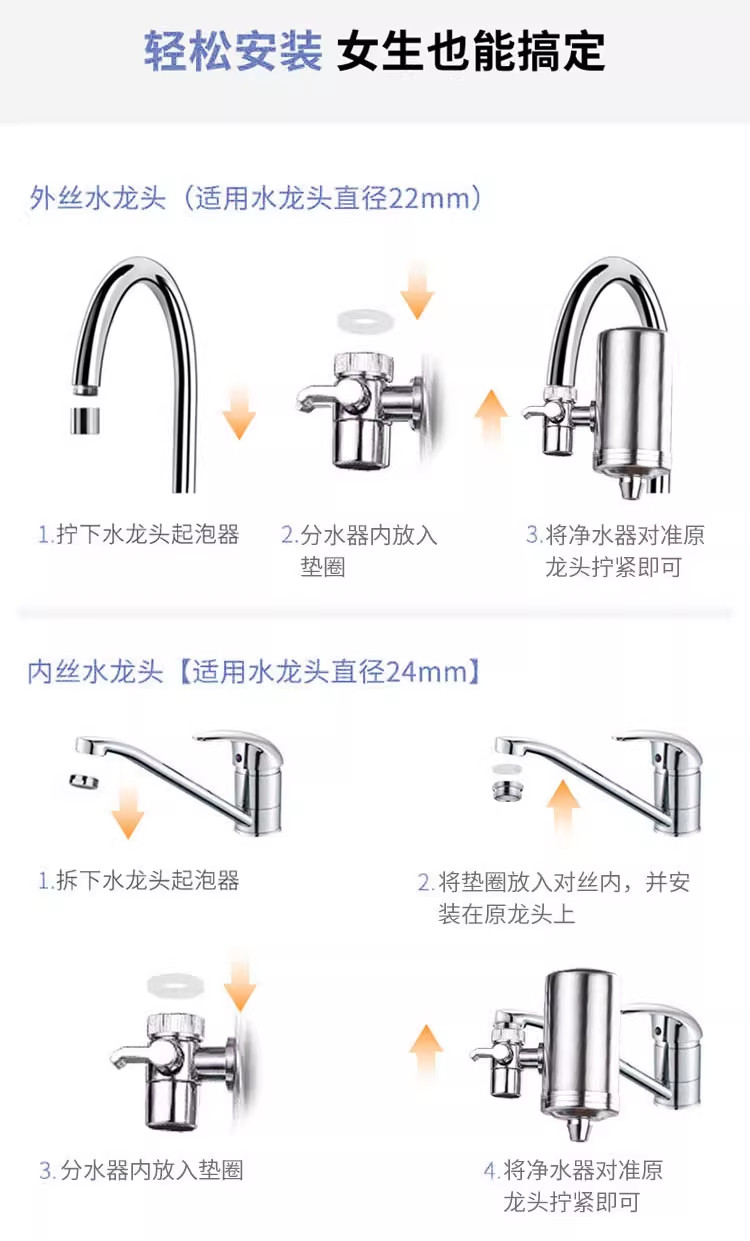 轻松安装 女生也能搞定

外丝水龙头（适用水龙头直径22mm）

1.拧下水龙头起泡器

2.分水器内放入垫圈

3.将净水器对准原龙头拧紧即可

内丝水龙头【适用水龙头直径24mm】

1.拆下水龙头起泡器

2.将垫圈放入对丝内，并安装在原龙头上

3.分水器内放入垫圈

4.将净水器对准原龙头拧紧即可