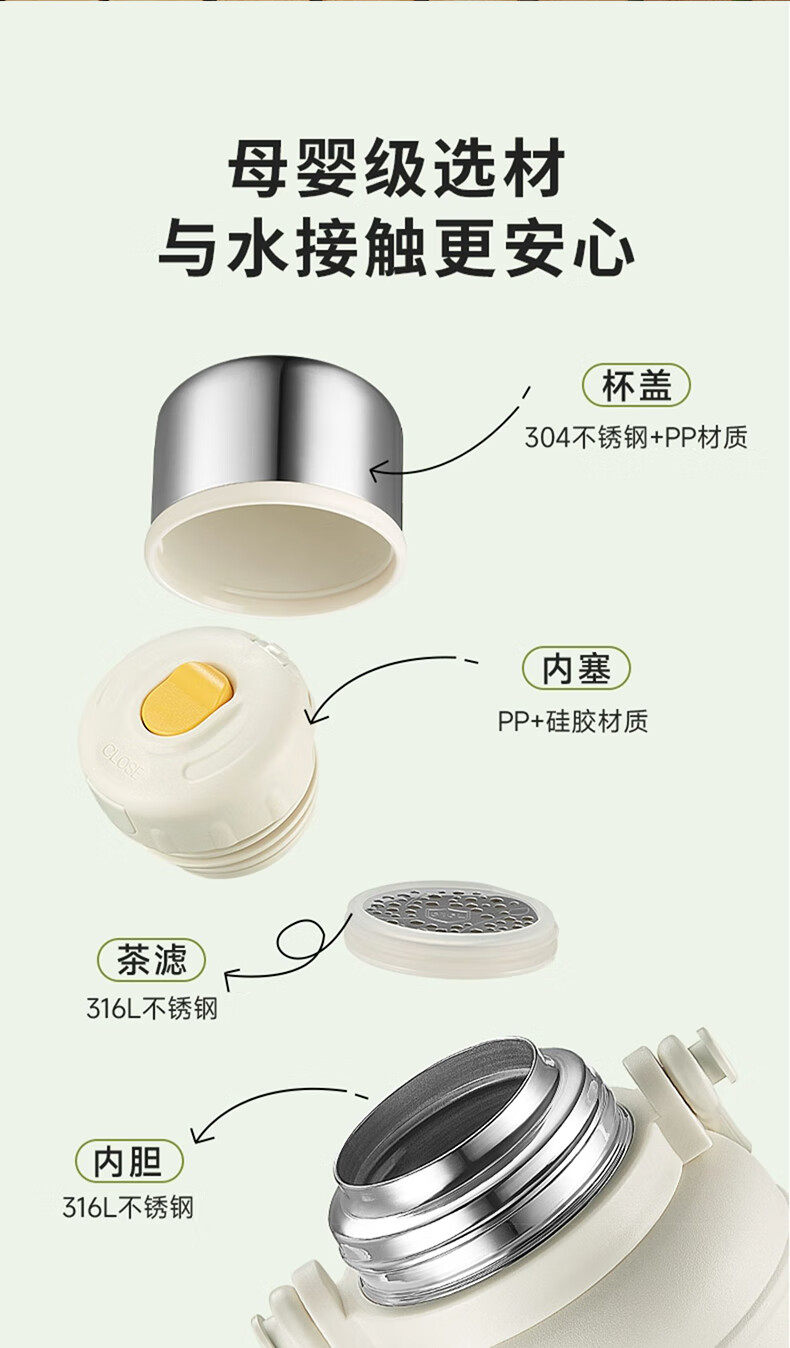 母婴级选材
与水接触更安心

杯盖
304不锈钢+PP材质

内塞
PP+硅胶材质

CLOSE

茶滤
316L不锈钢

内胆
316L不锈钢