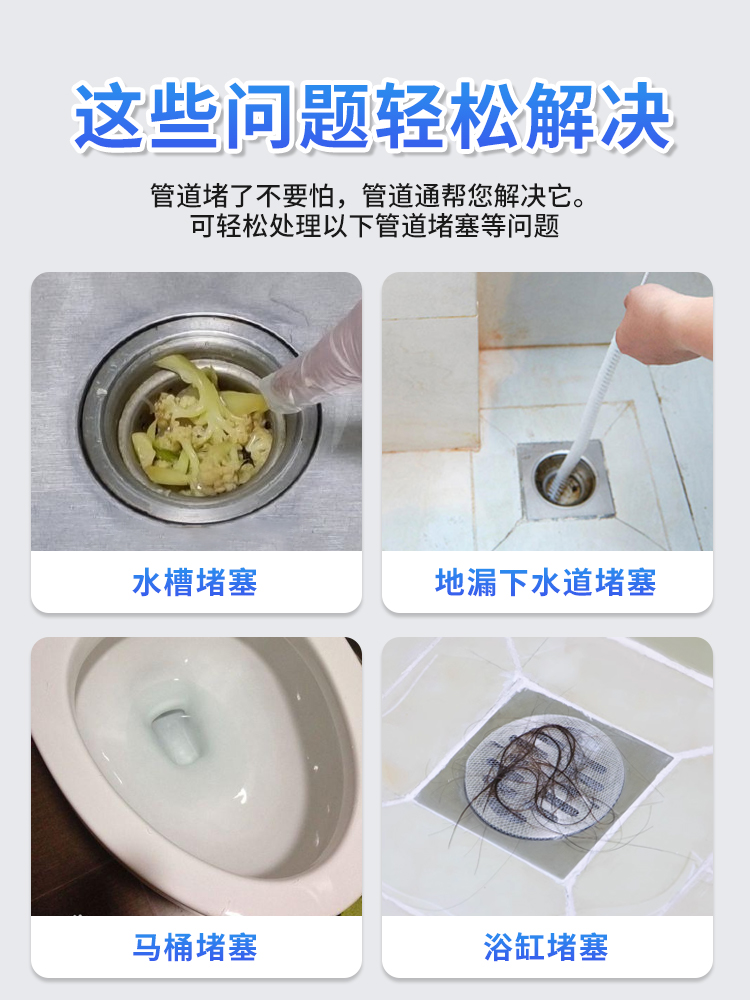 这些问题轻松解决

管道堵了不要怕，管道通帮您解决它。
可轻松处理以下管道堵塞等问题

水槽堵塞

地漏下水道堵塞

马桶堵塞

浴缸堵塞