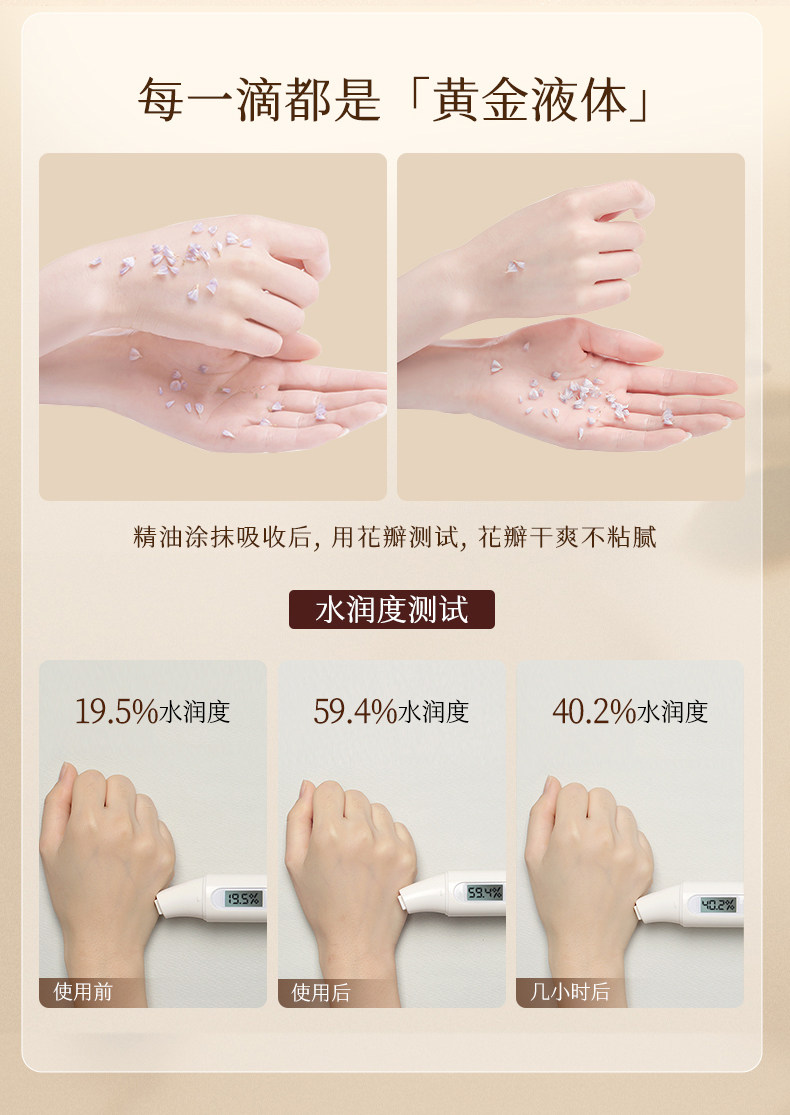 每一滴都是「黄金液体」

精油涂抹吸收后，用花瓣测试，花瓣干爽不粘腻

水润度测试

19.5%水润度

19.5%

使用前

59.4%水润度

59.4%

使用后

40.2%水润度

40.2%

几小时后