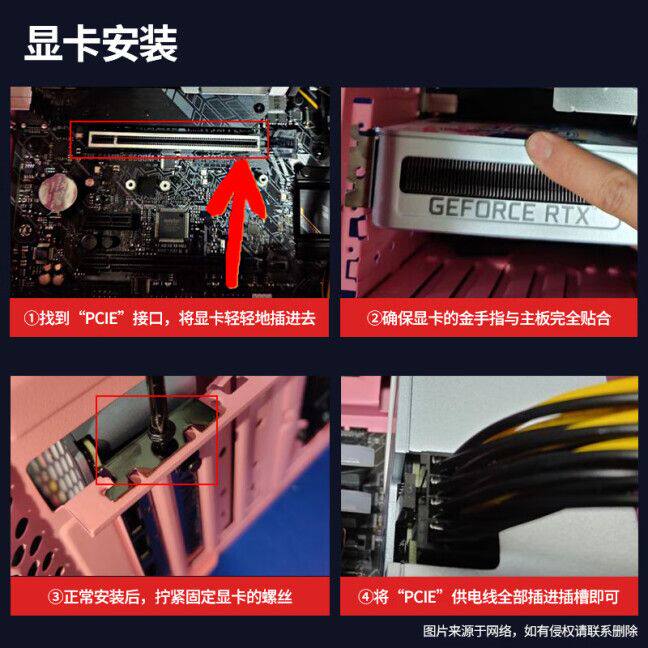 显卡安装

GEFORCE RTX

①找到“PCIE”接口，将显卡轻轻地插进去

②确保显卡的金手指与主板完全贴合

③正常安装后，拧紧固定显卡的螺丝

④将“PCIE”供电线全部插进插槽即可

图片来源于网络，如有侵权请联系删除