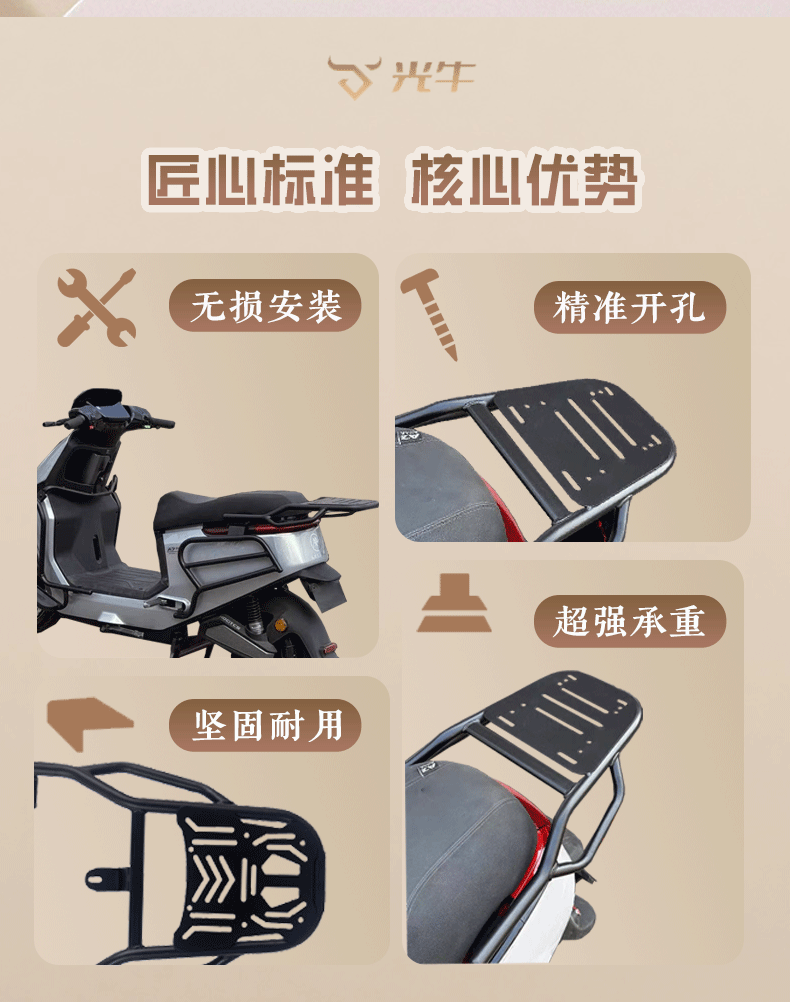 光牛

匠心标准 核心优势

无损安装

精准开孔

超强承重

坚固耐用